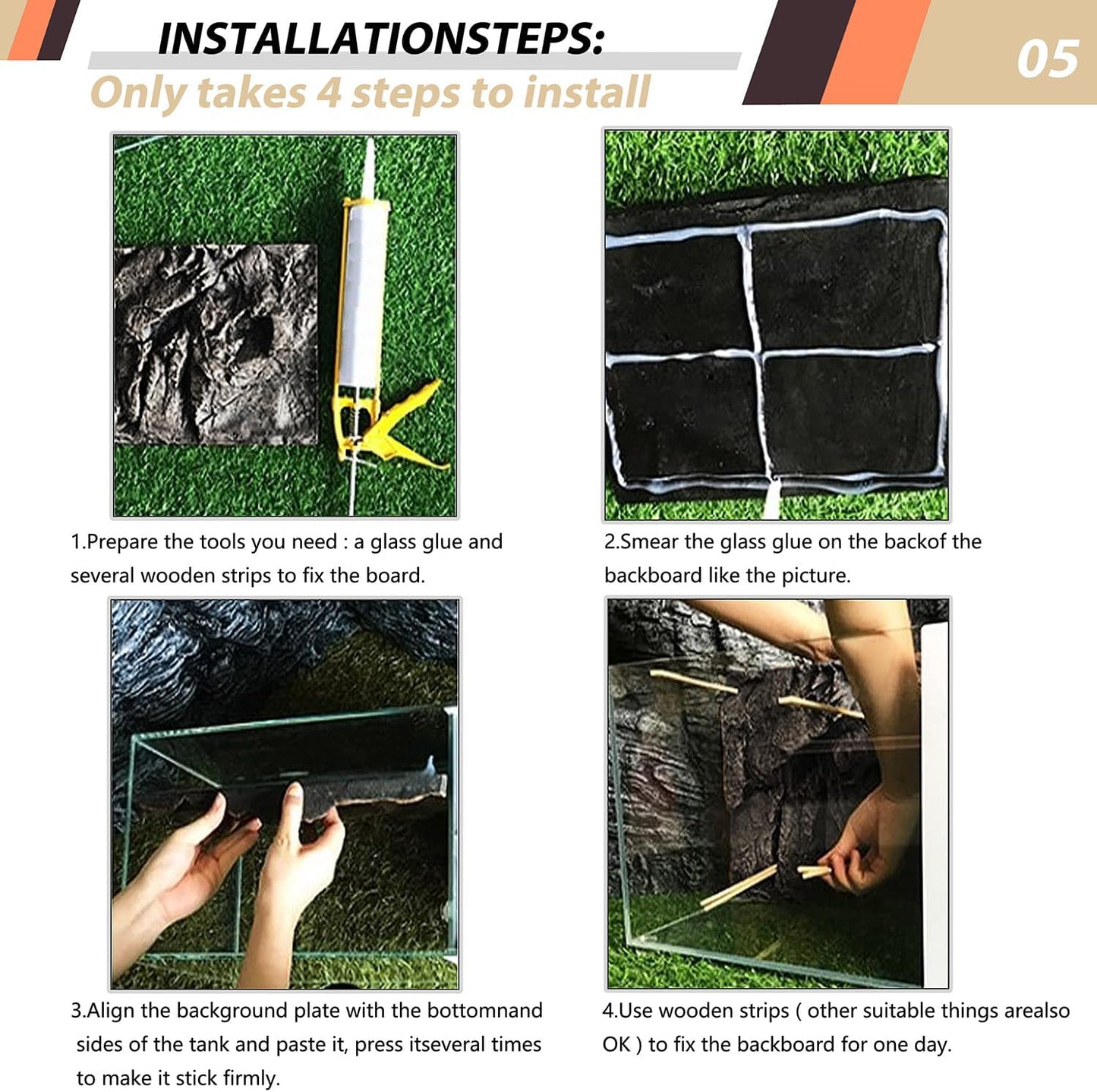 INSTALLATIONSTEPS:

Only takes 4 steps to install

05

1.Prepare the tools you need : a glass glue and several wooden strips to fix the board.

2.Smear the glass glue on the backof the backboard like the picture.

3.Align the background plate with the bottomnand sides of the tank and paste it, press itseveral times to make it stick firmly.

4.Use wooden strips ( other suitable things arealso OK ) to fix the backboard for one day.