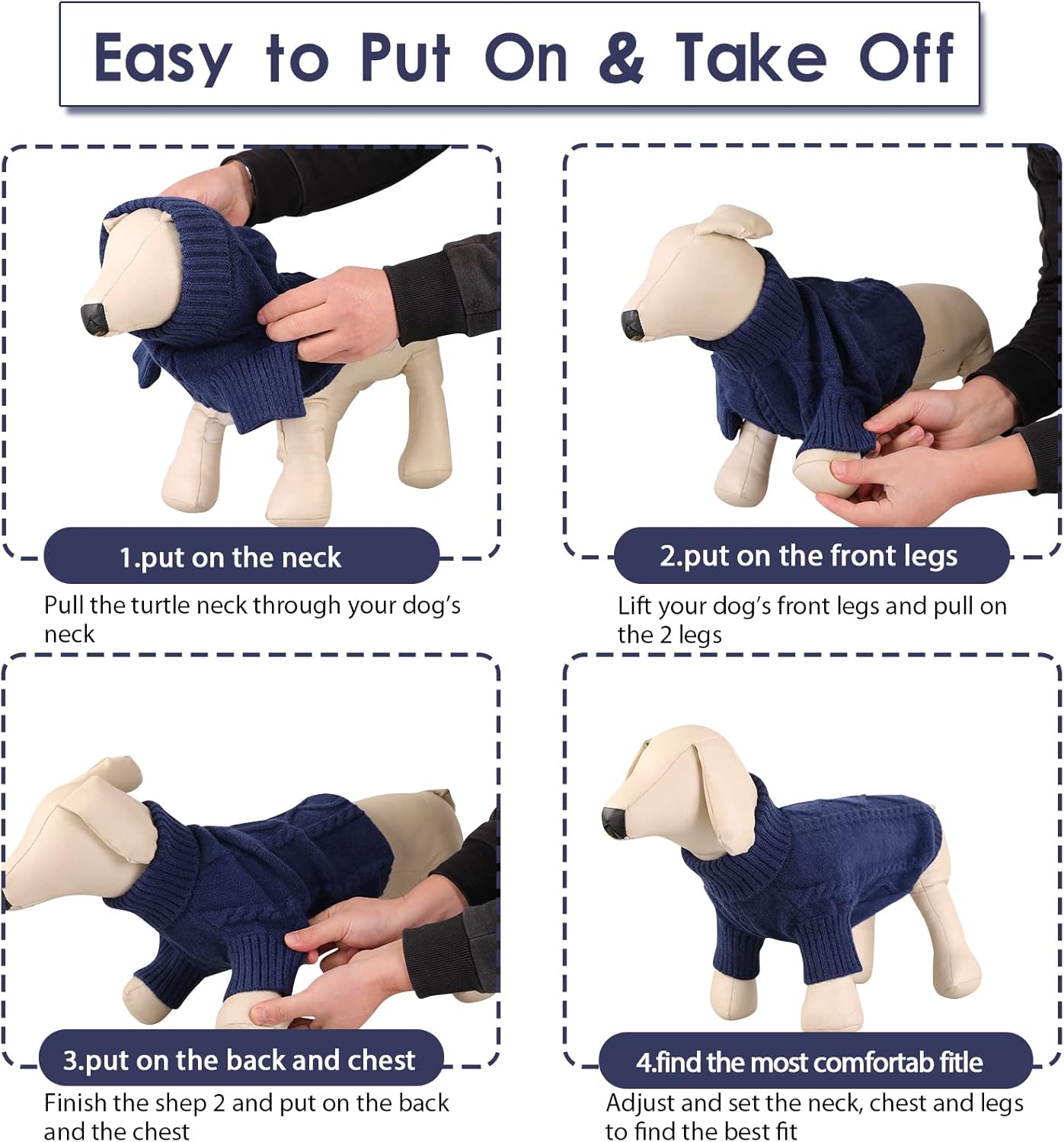 Easy to Put On & Take Off

1.put on the neck

Pull the turtle neck through your dog's neck

2.put on the front legs

Lift your dog's front legs and pull on the 2 legs

3.put on the back and chest

Finish the shep 2 and put on the back and the chest

4.find the most comfortab fitle

Adjust and set the neck, chest and legs to find the best fit