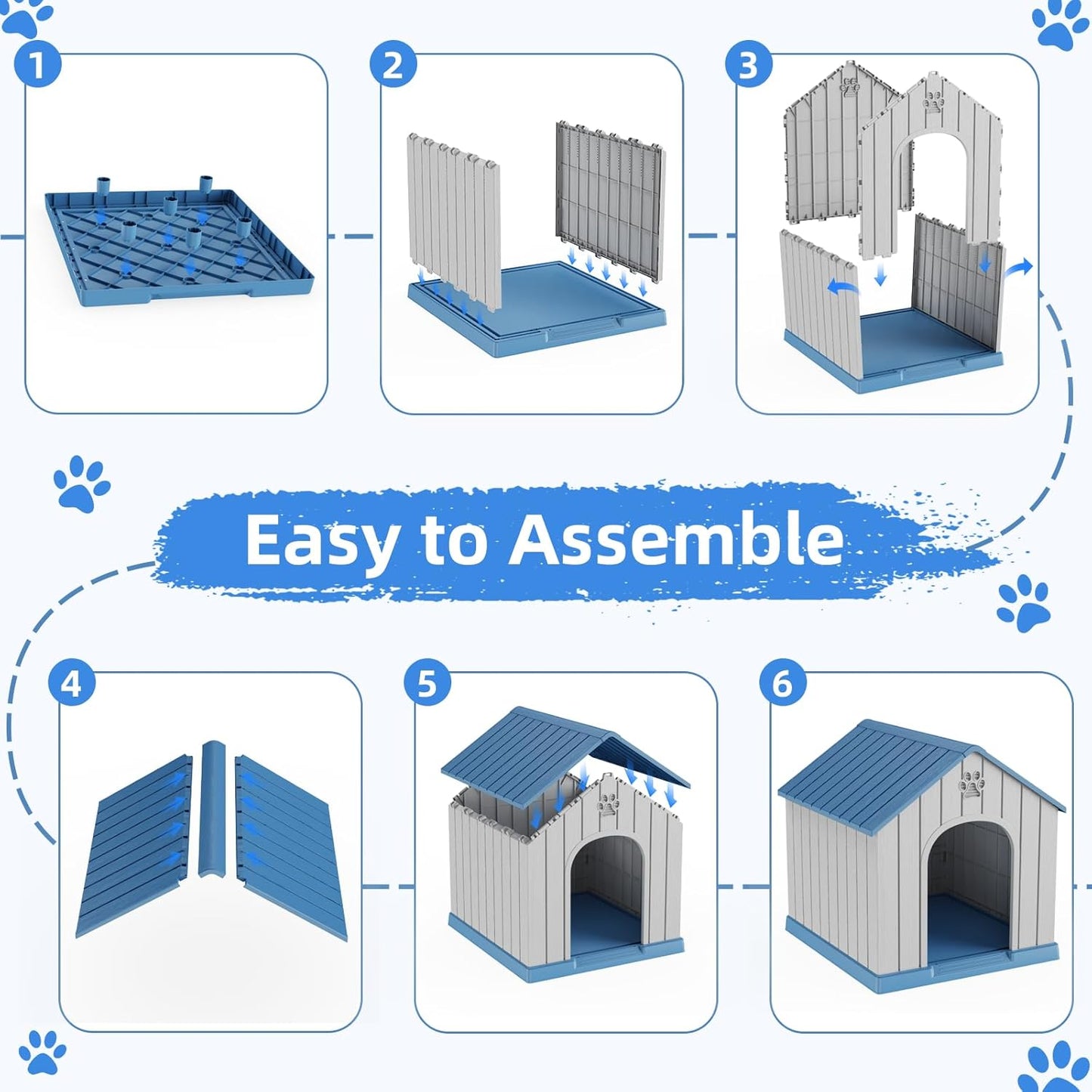 1

2

3

Easy to Assemble

4

5

6