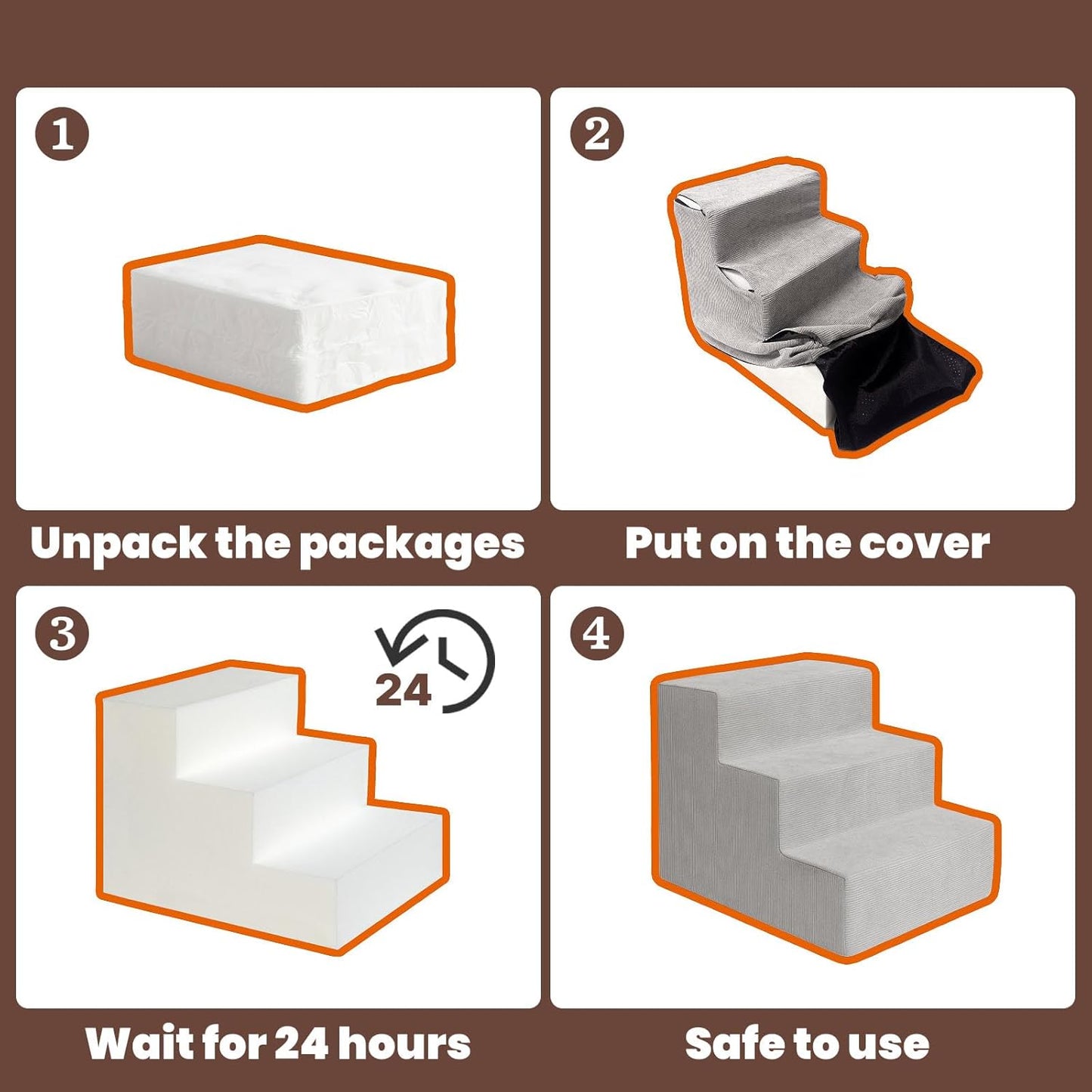 1

Unpack the packages

2

Put on the cover

3

24

Wait for 24 hours

4

Safe to use