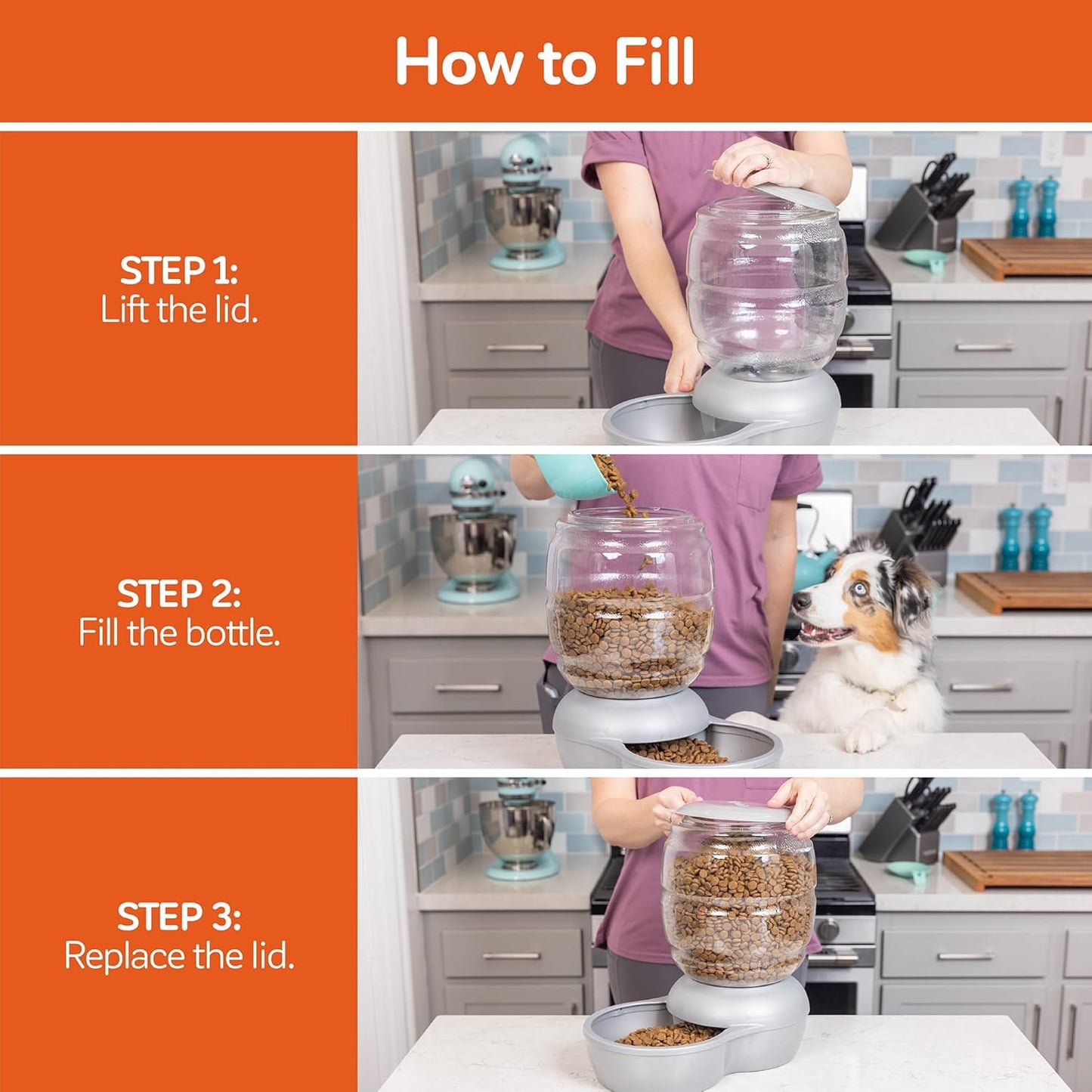 How to Fill

STEP 1:
Lift the lid.

STEP 2:
Fill the bottle.

STEP 3:
Replace the lid.