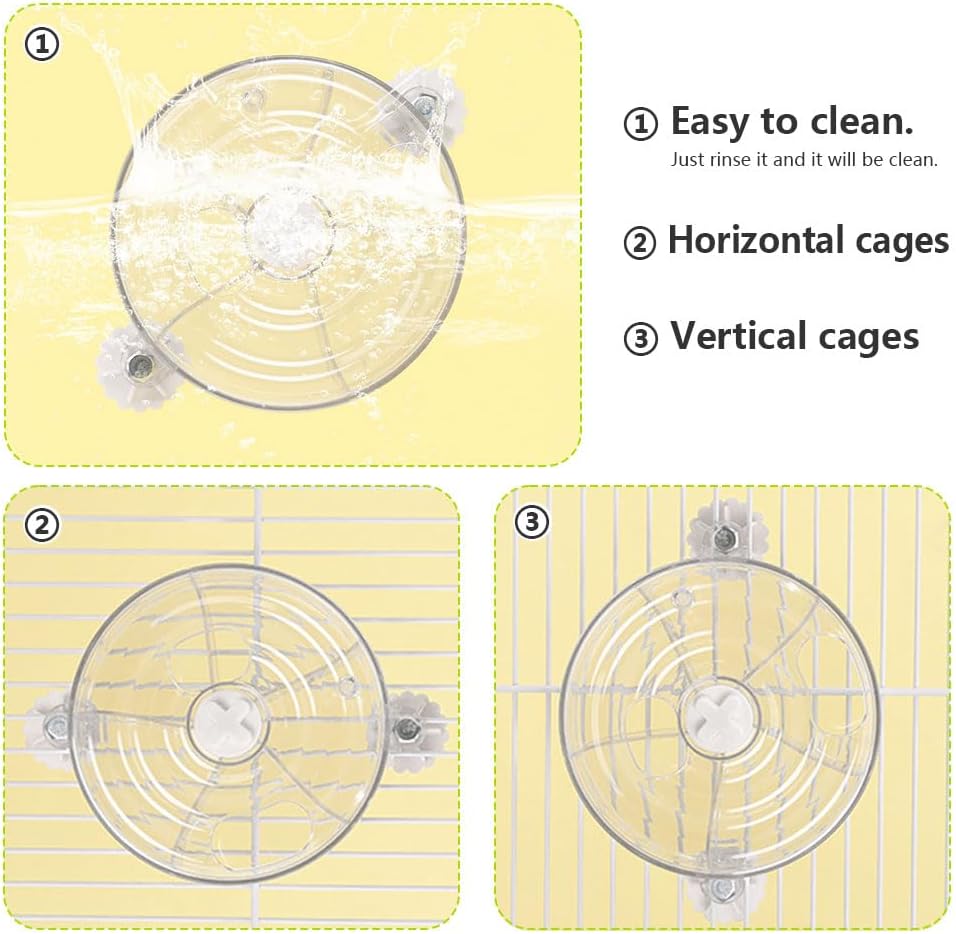 ①

① Easy to clean.
Just rinse it and it will be clean.

② Horizontal cages

③ Vertical cages

②

③