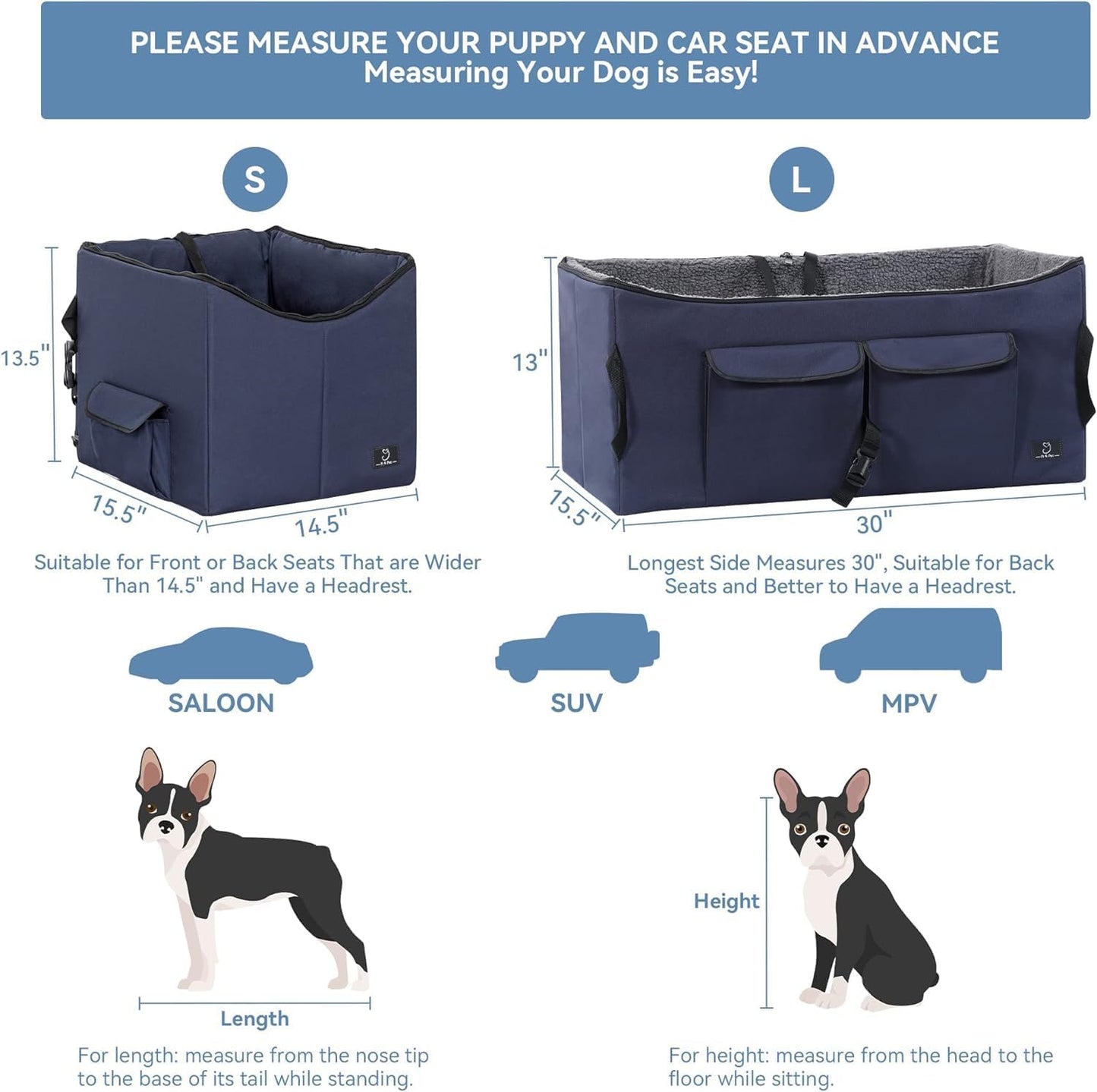 PLEASE MEASURE YOUR PUPPY AND CAR SEAT IN ADVANCE
Measuring Your Dog is Easy!

S

13.5"

15.5"

14.5"

Suitable for Front or Back Seats That are Wider Than 14.5" and Have a Headrest.

L

13"

15.5"

30"

Longest Side Measures 30", Suitable for Back Seats and Better to Have a Headrest.

SALOON

SUV

MPV

Length

For length: measure from the nose tip to the base of its tail while standing.

Height

For height: measure from the head to the floor while sitting.