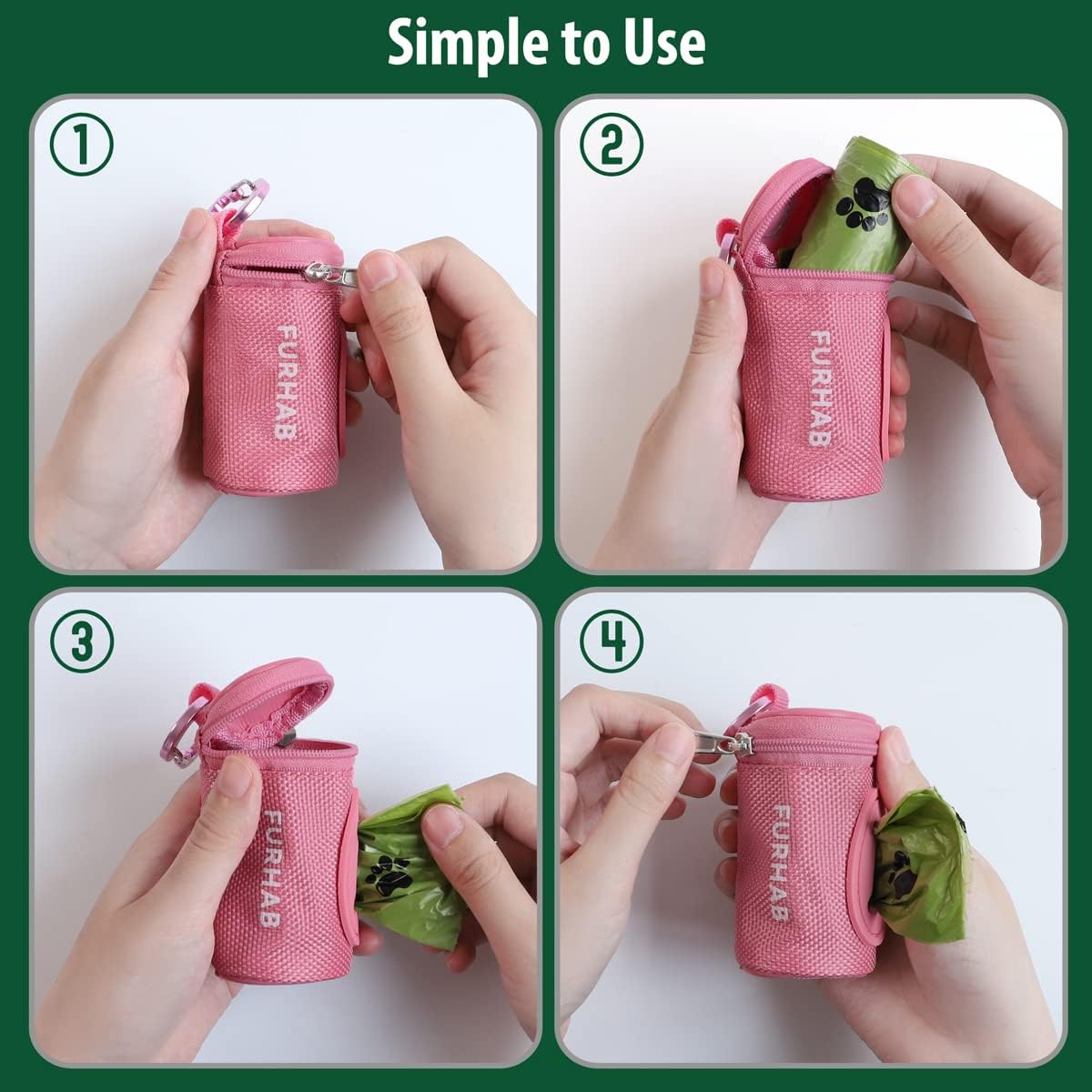 Simple to Use

①

FURHAB

②

FURHAB

③

FURHAB

④

FURHAB