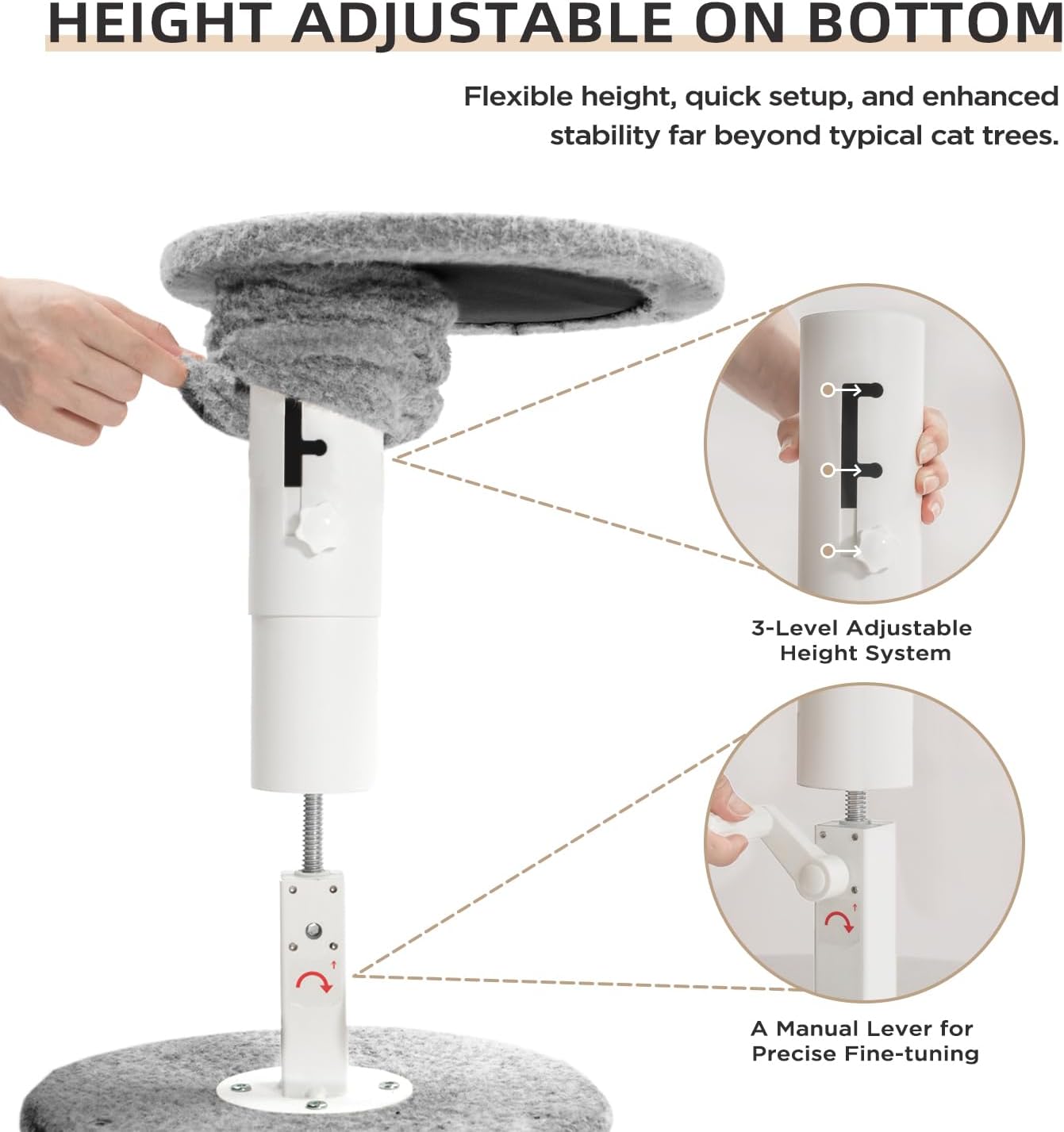 HEIGHT ADJUSTABLE ON BOTTOM

Flexible height, quick setup, and enhanced stability far beyond typical cat trees.

3-Level Adjustable Height System

A Manual Lever for Precise Fine-tuning