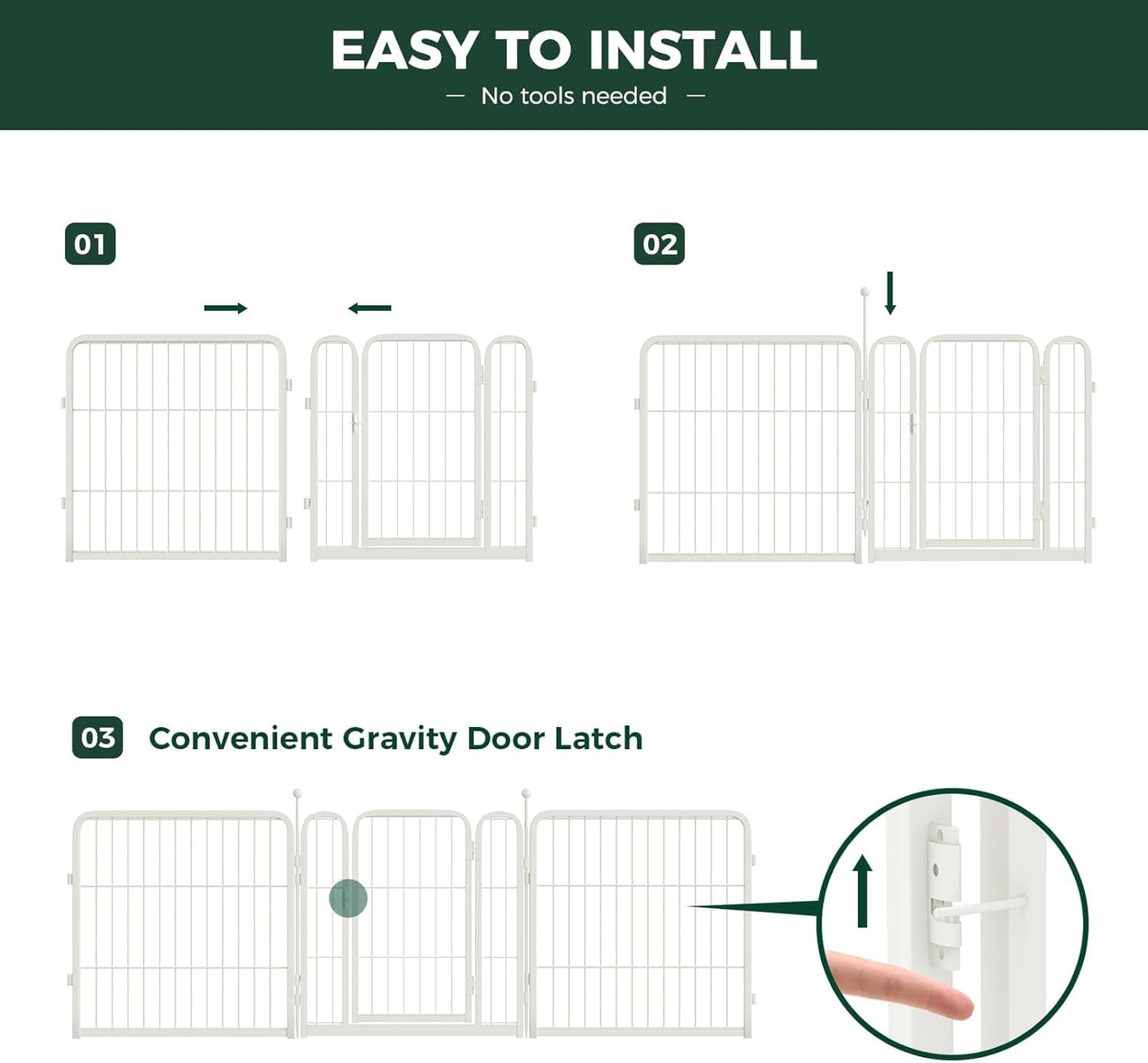 EASY TO INSTALL

— No tools needed —

01

02

03 Convenient Gravity Door Latch