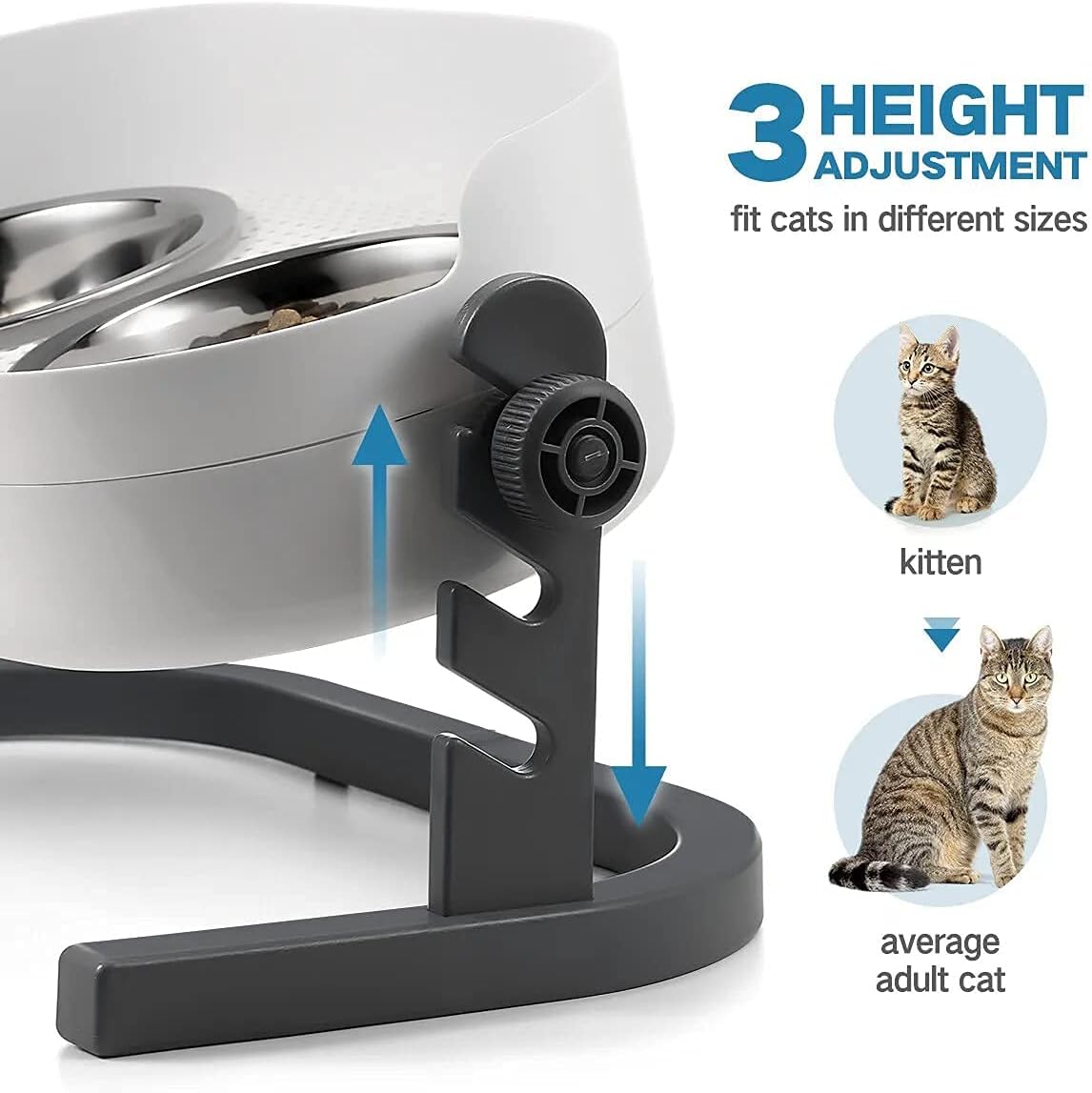 3 HEIGHT ADJUSTMENT
fit cats in different sizes

kitten

average adult cat