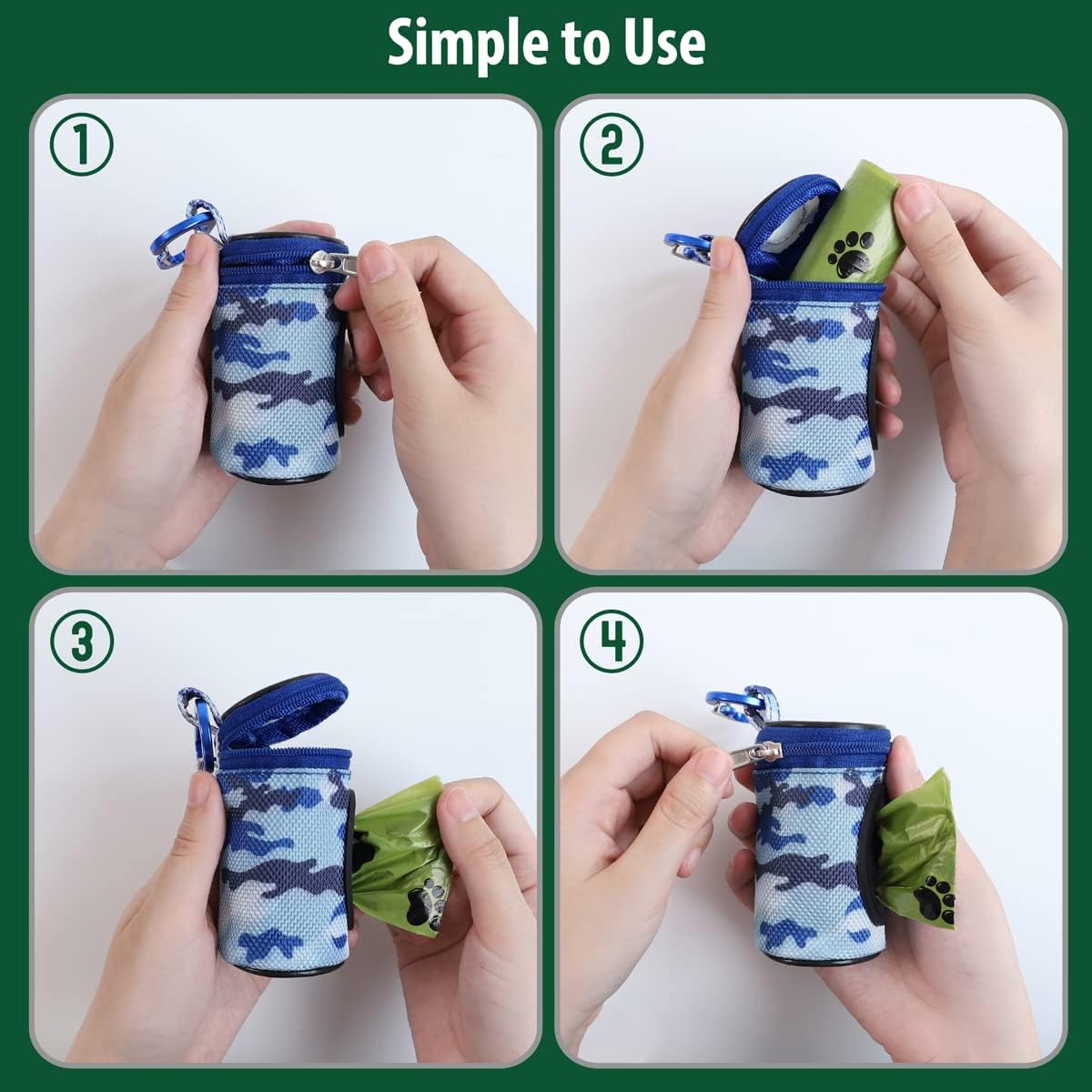 Simple to Use

①

②

③

④