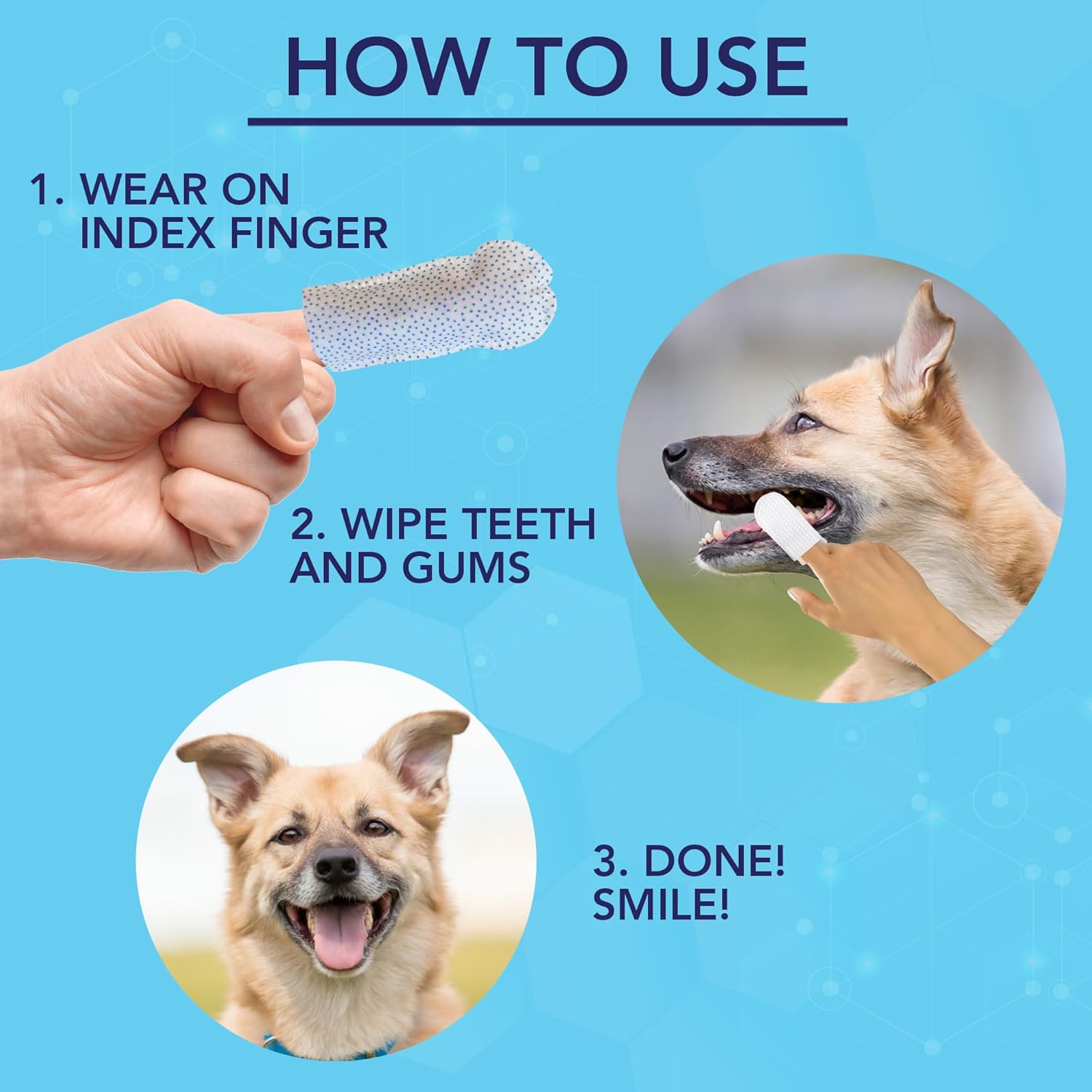 HOW TO USE

1. WEAR ON INDEX FINGER

2. WIPE TEETH AND GUMS

3. DONE! SMILE!