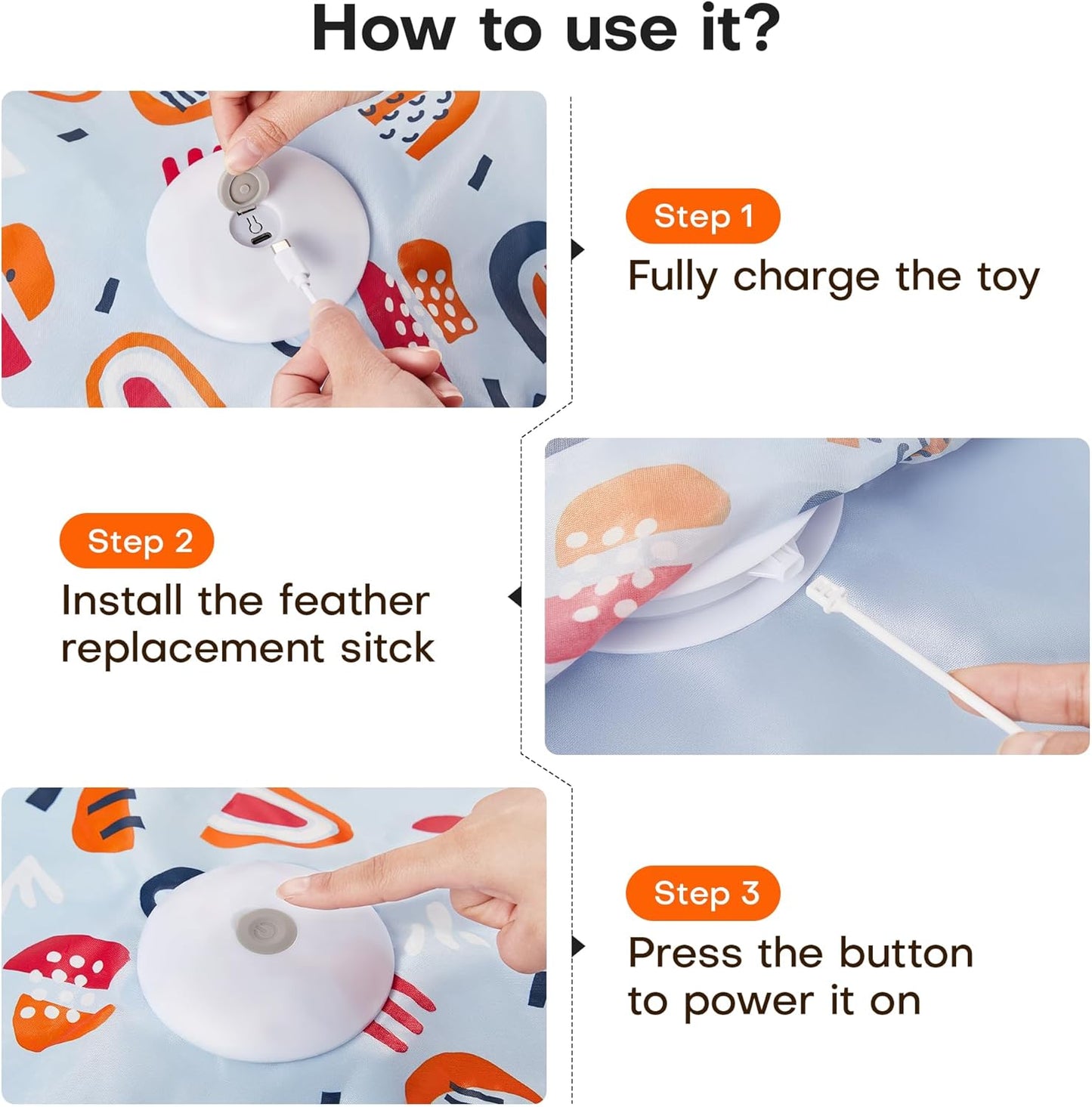 How to use it?

Step 1
Fully charge the toy

Step 2
Install the feather replacement sitck

Step 3
Press the button to power it on