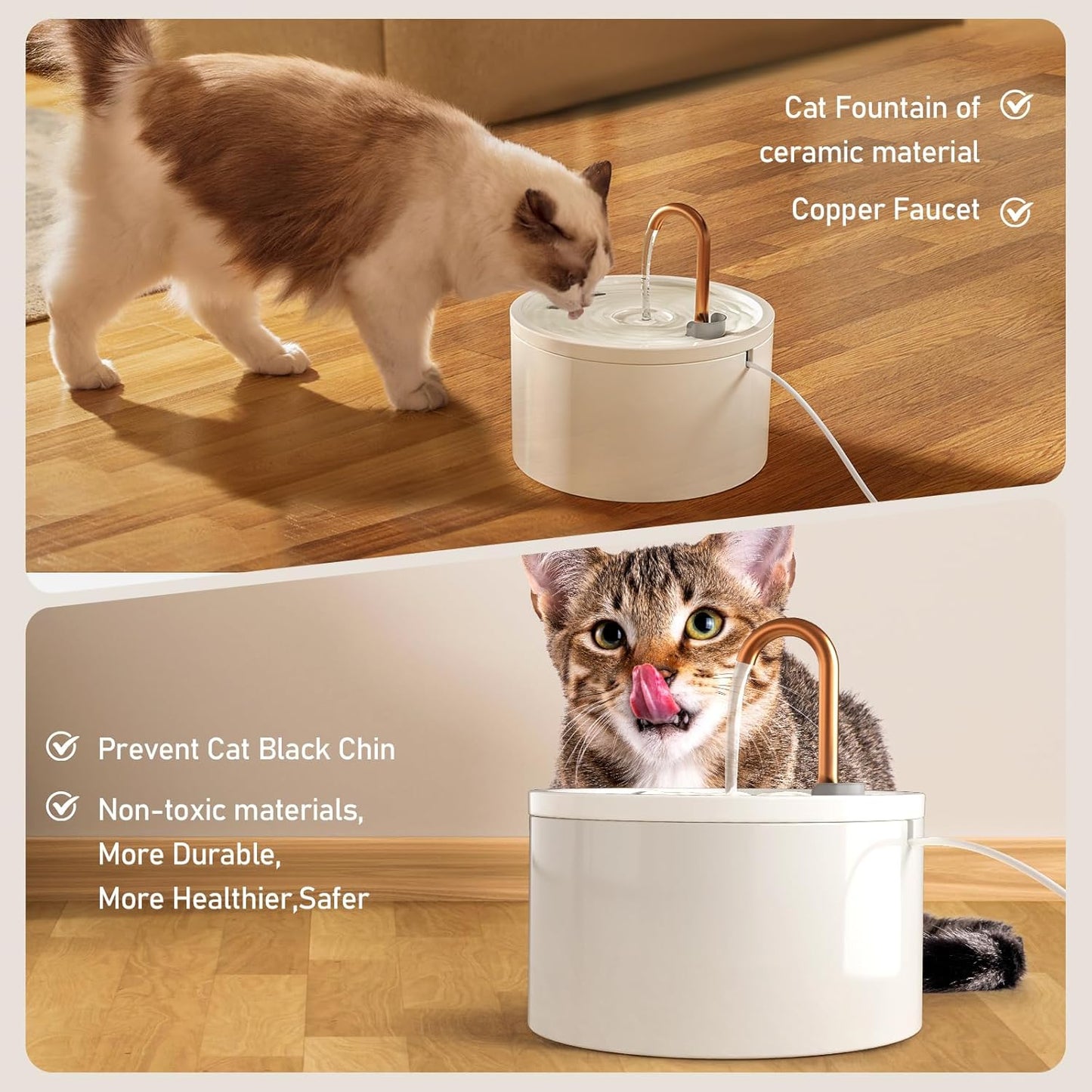 Cat Fountain of ceramic material

Copper Faucet

Prevent Cat Black Chin

Non-toxic materials, More Durable, More Healthier,Safer