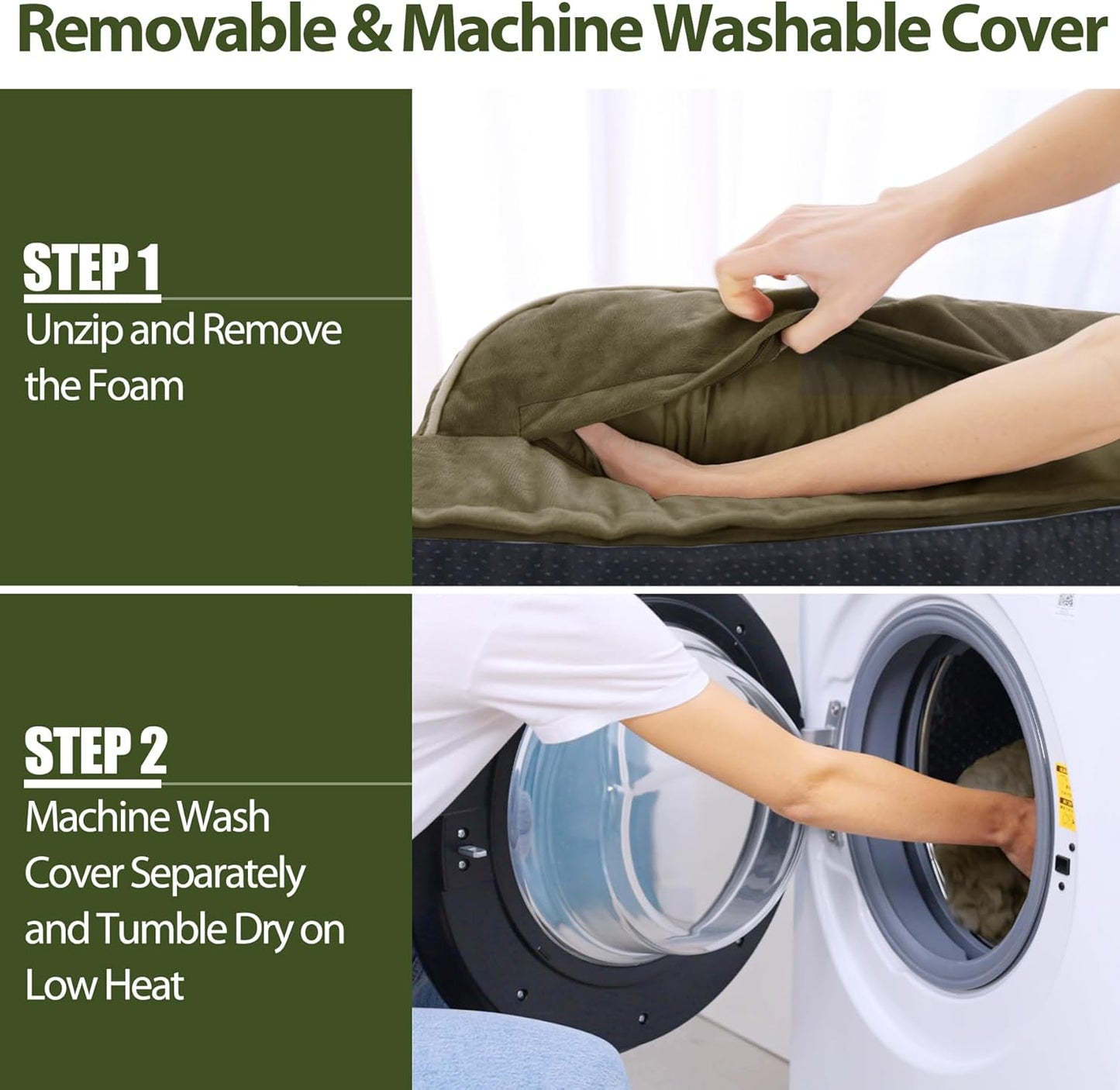 Removable & Machine Washable Cover

STEP 1
Unzip and Remove the Foam

STEP 2
Machine Wash Cover Separately and Tumble Dry on Low Heat