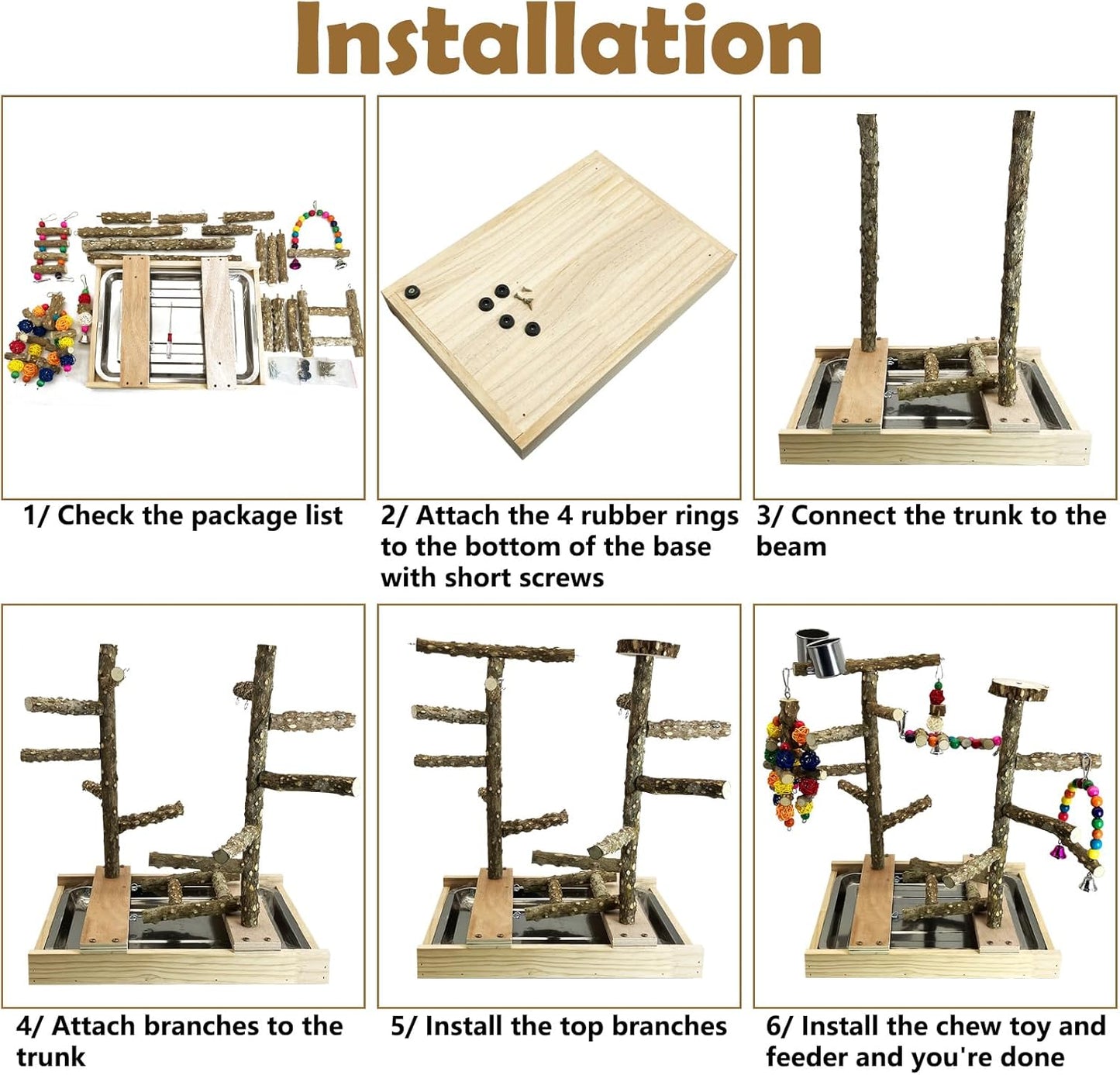 Installation

1/ Check the package list

2/ Attach the 4 rubber rings to the bottom of the base with short screws

3/ Connect the trunk to the beam

4/ Attach branches to the trunk

5/ Install the top branches

6/ Install the chew toy and feeder and you're done