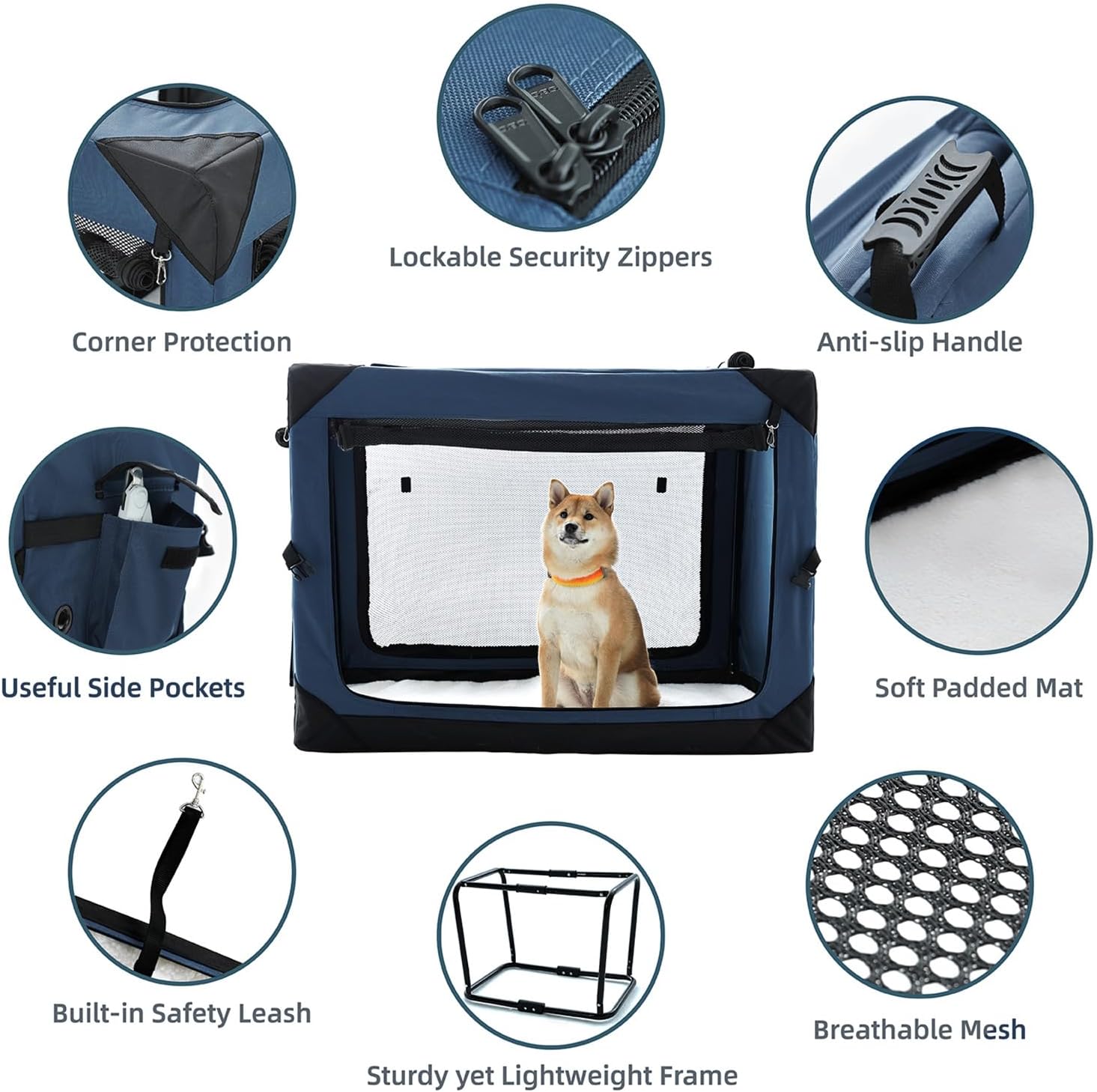 Lockable Security Zippers

Corner Protection

Anti-slip Handle

Useful Side Pockets

Soft Padded Mat

Built-in Safety Leash

Breathable Mesh

Sturdy yet Lightweight Frame