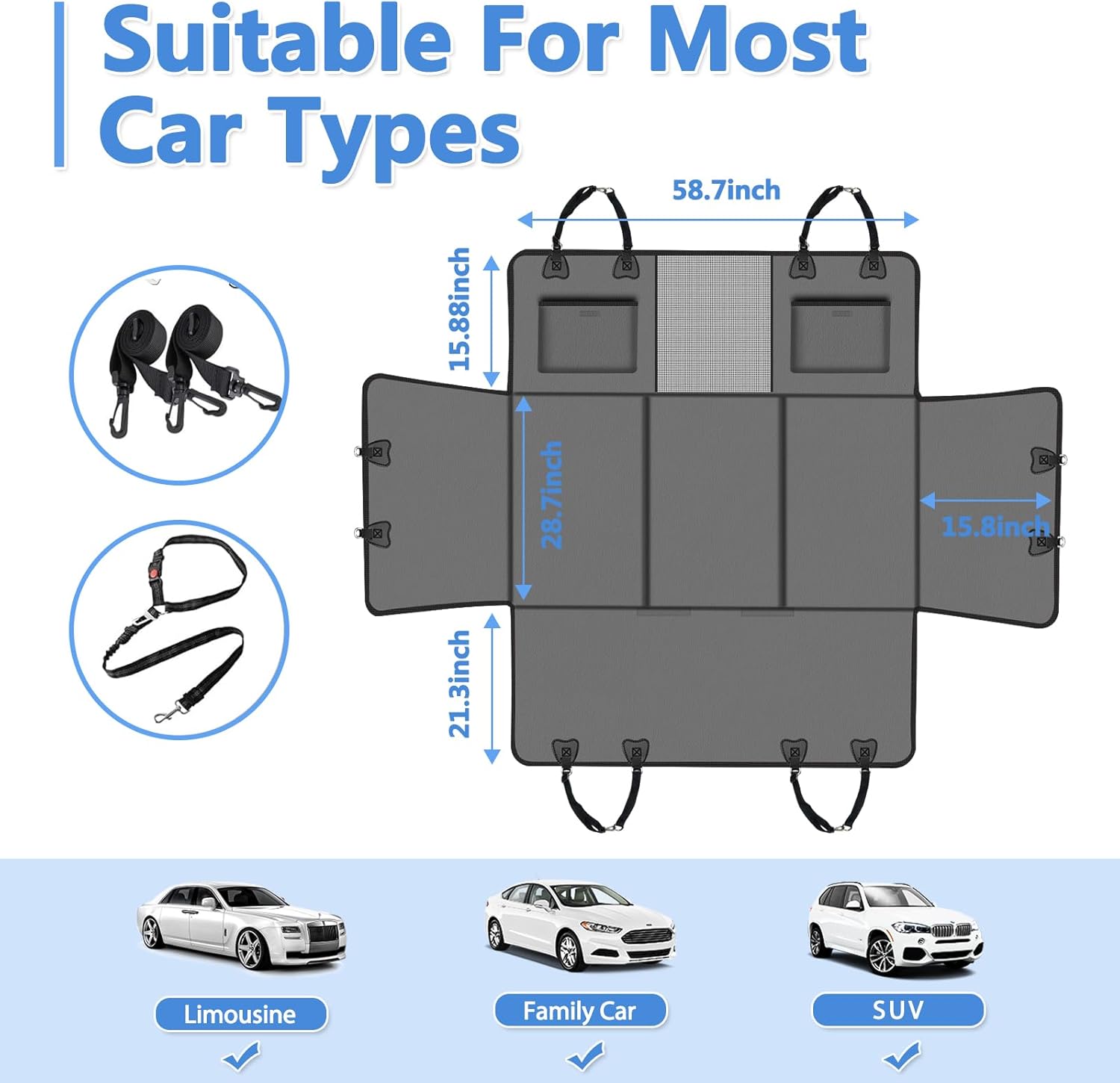 Suitable For Most Car Types

58.7inch

15.88inch

28.7inch

15.8inch

21.3inch

Limousine

Family Car

SUV