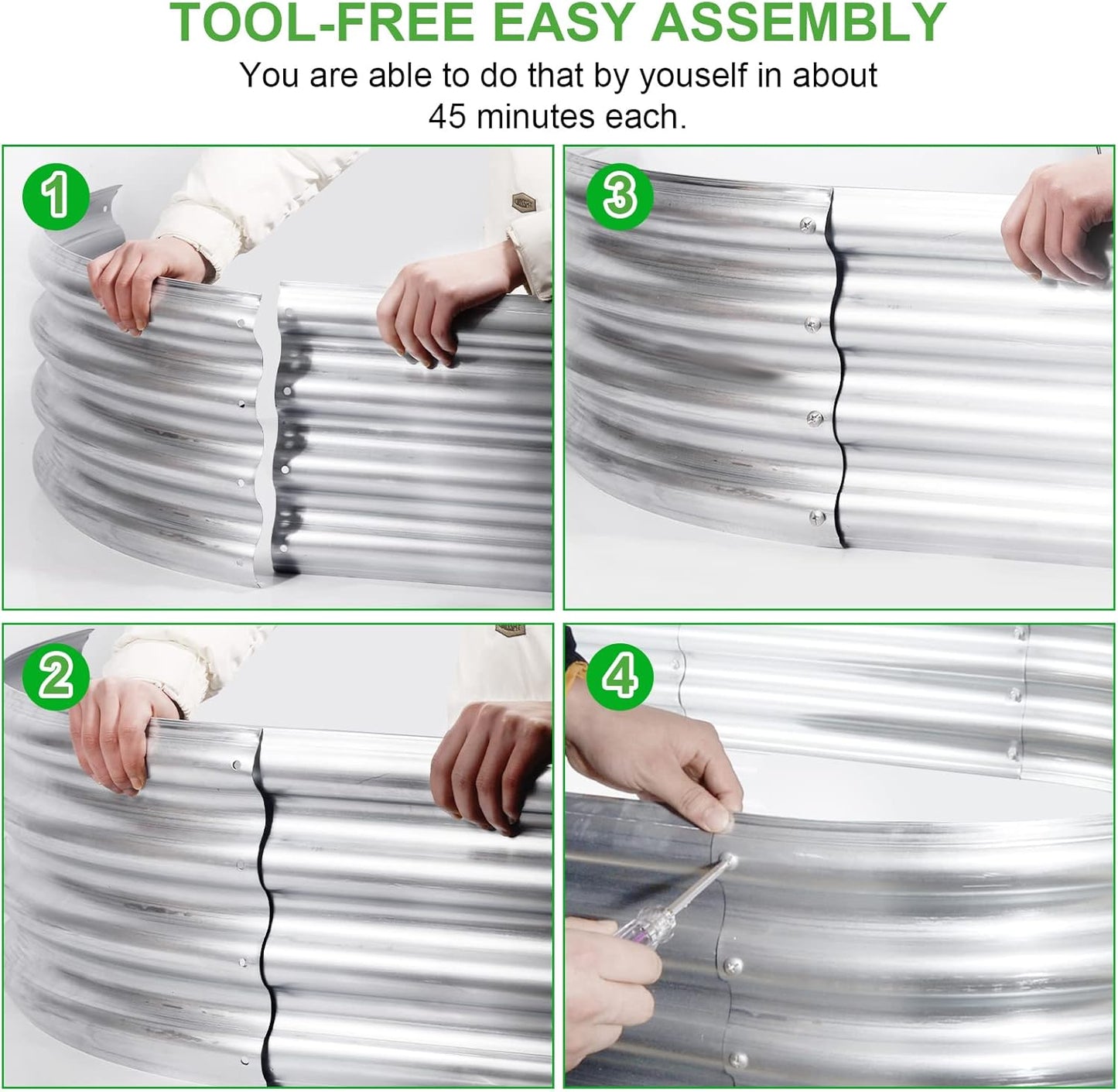 TOOL-FREE EASY ASSEMBLY

You are able to do that by youself in about 45 minutes each.

1

3

2

4