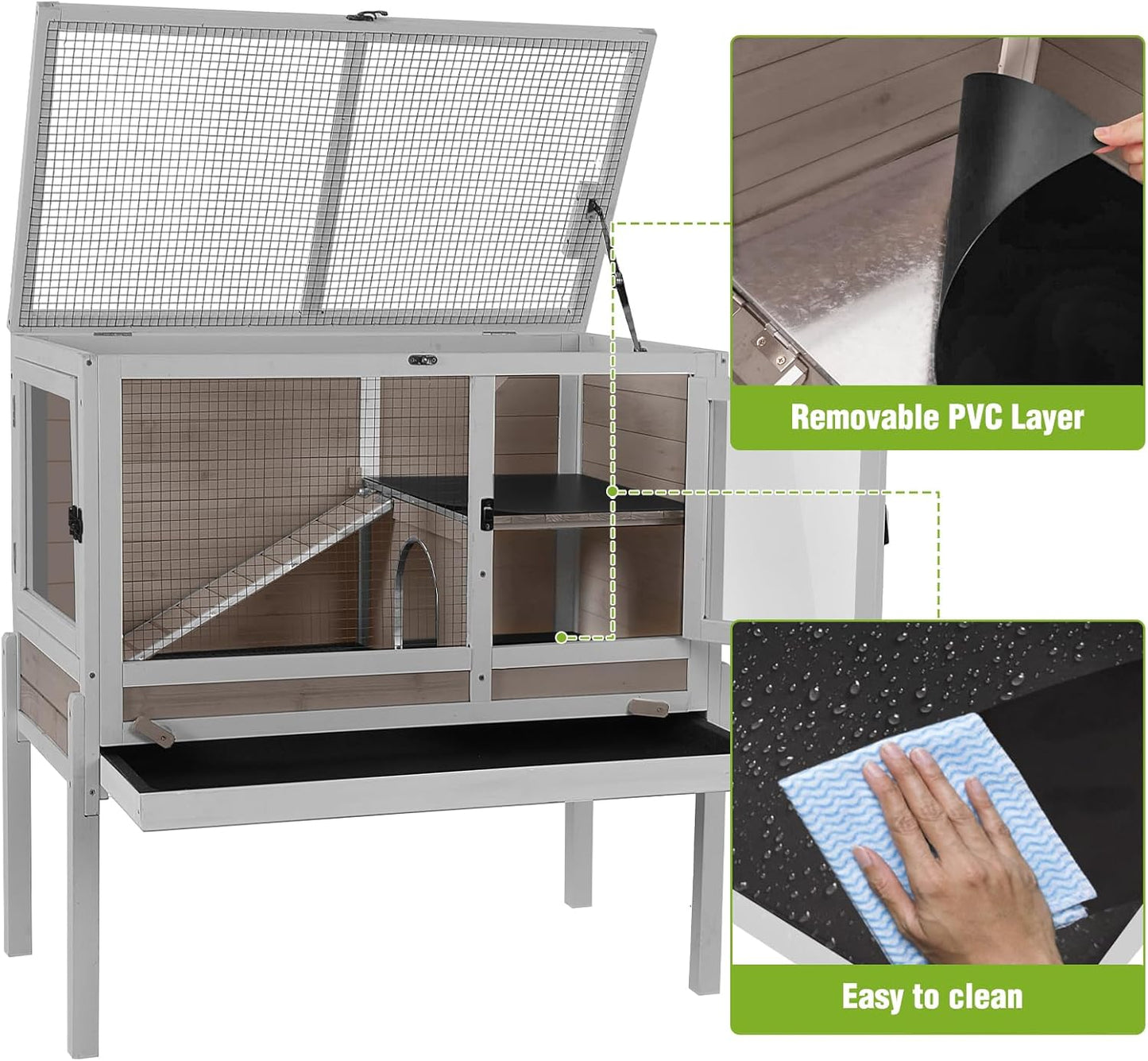 Removable PVC Layer

Easy to clean