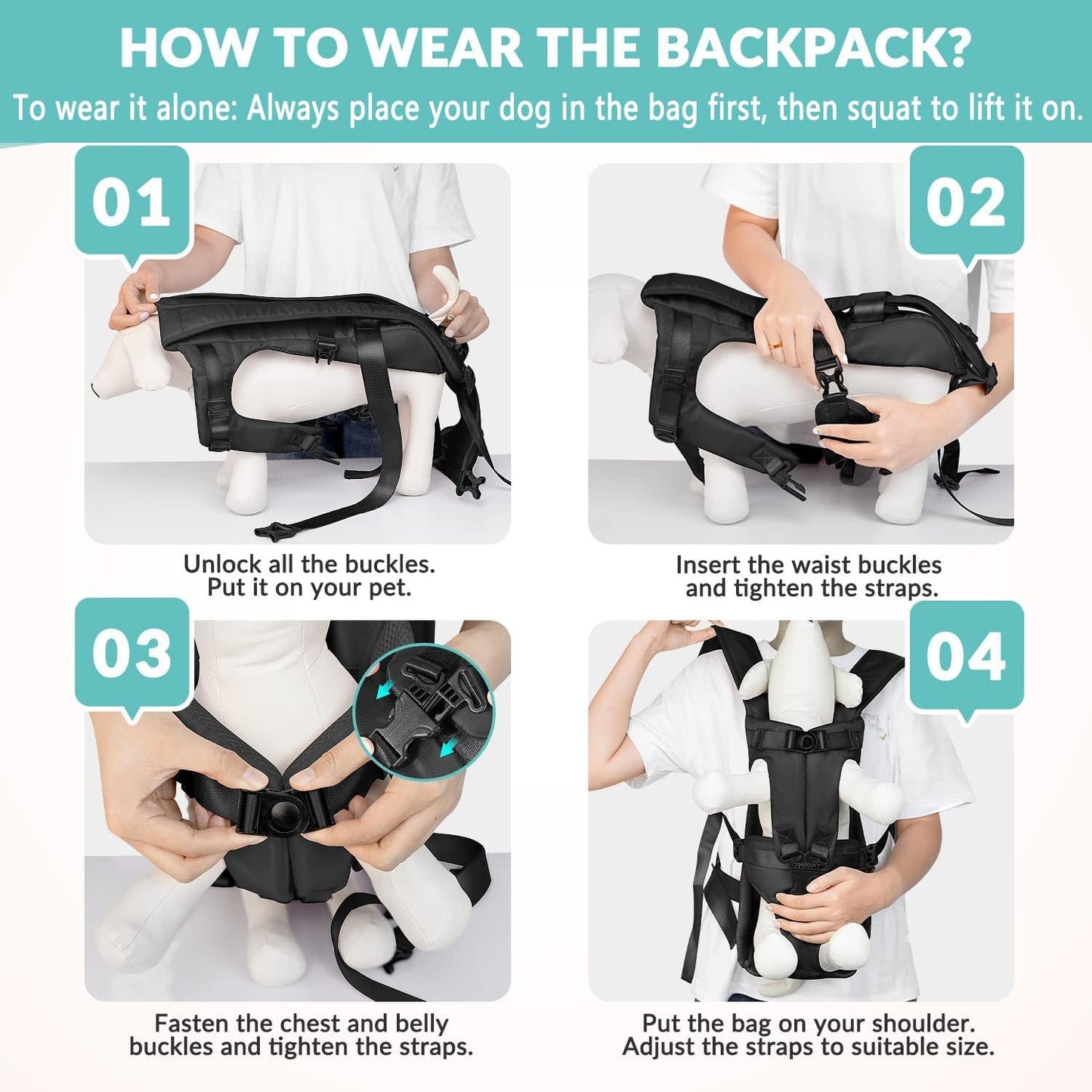 HOW TO WEAR THE BACKPACK?

To wear it alone: Always place your dog in the bag first, then squat to lift it on.

01

Unlock all the buckles. Put it on your pet.

02

Insert the waist buckles and tighten the straps.

03

Fasten the chest and belly buckles and tighten the straps.

04

Put the bag on your shoulder. Adjust the straps to suitable size.