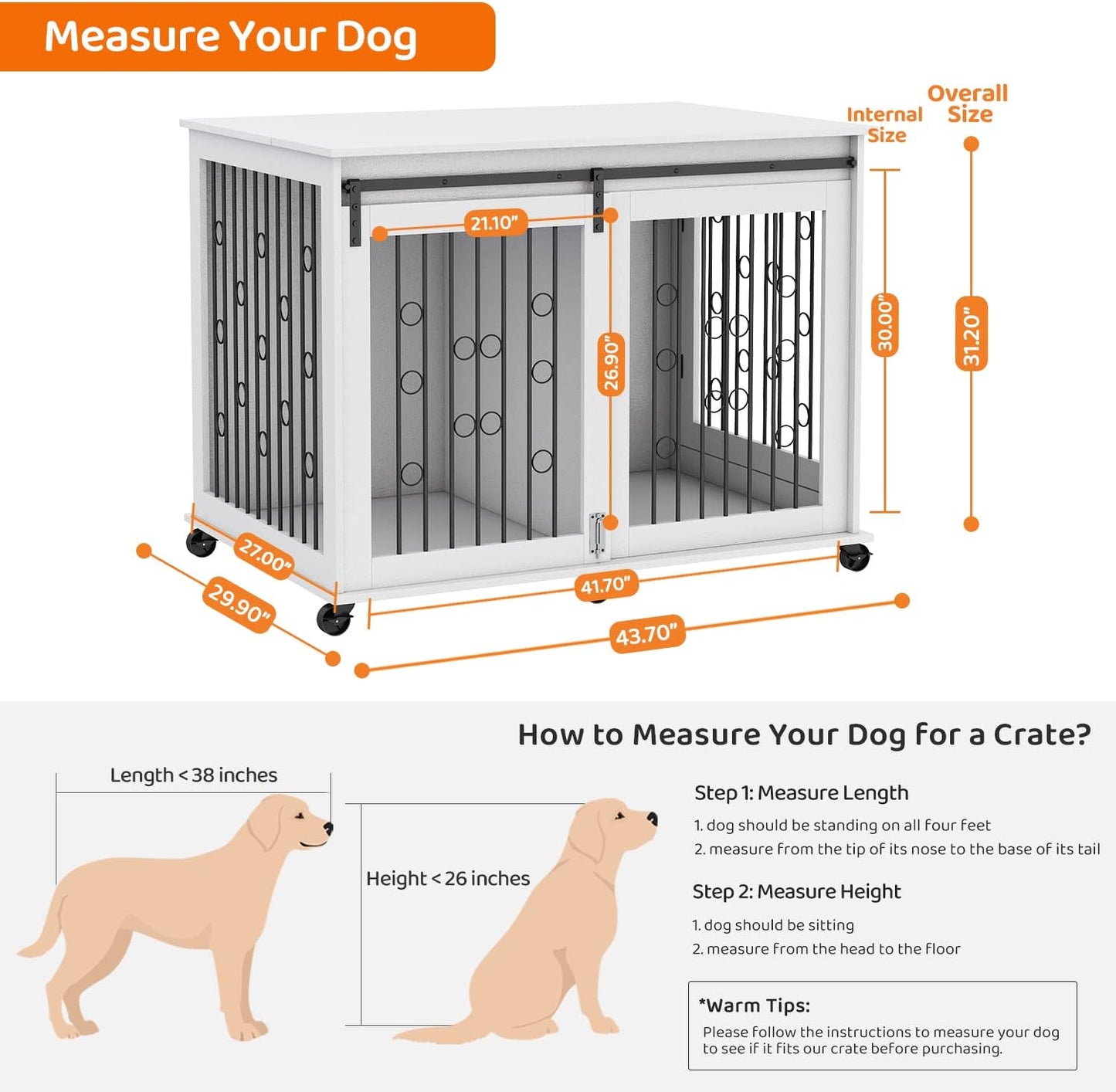 Measure Your Dog

Internal Size

Overall Size

21.10"

26.90"

30.00"

31.20"

27.00"

29.90"

41.70"

43.70"

How to Measure Your Dog for a Crate?

Length < 38 inches

Height < 26 inches

Step 1: Measure Length

1. dog should be standing on all four feet
2. measure from the tip of its nose to the base of its tail

Step 2: Measure Height

1. dog should be sitting
2. measure from the head to the floor

*Warm Tips:

Please follow the instructions to measure your dog to see if it fits our crate before purchasing.