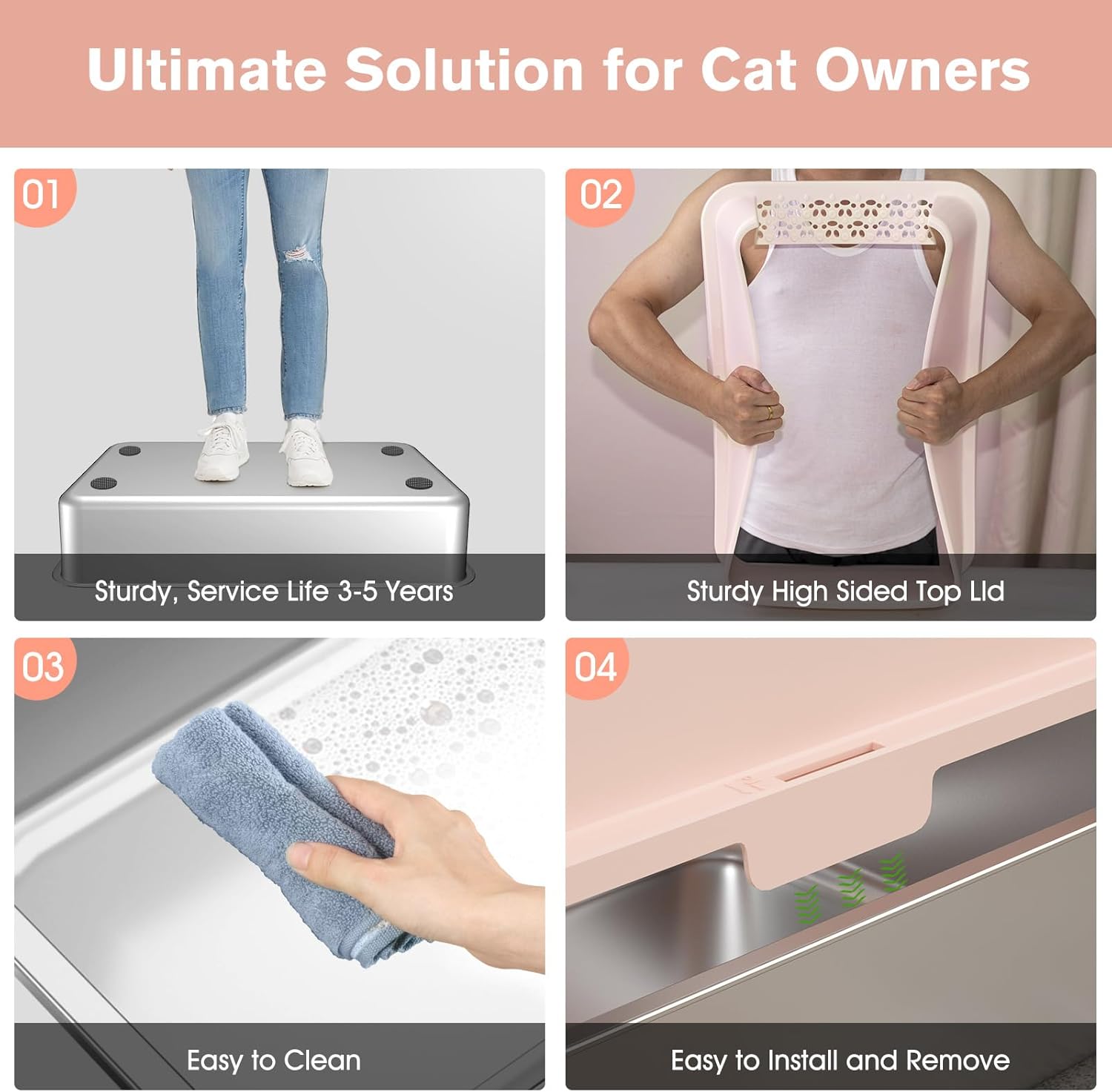 Ultimate Solution for Cat Owners

01

Sturdy, Service Life 3-5 Years

02

Sturdy High Sided Top Lid

03

Easy to Clean

04

Easy to Install and Remove