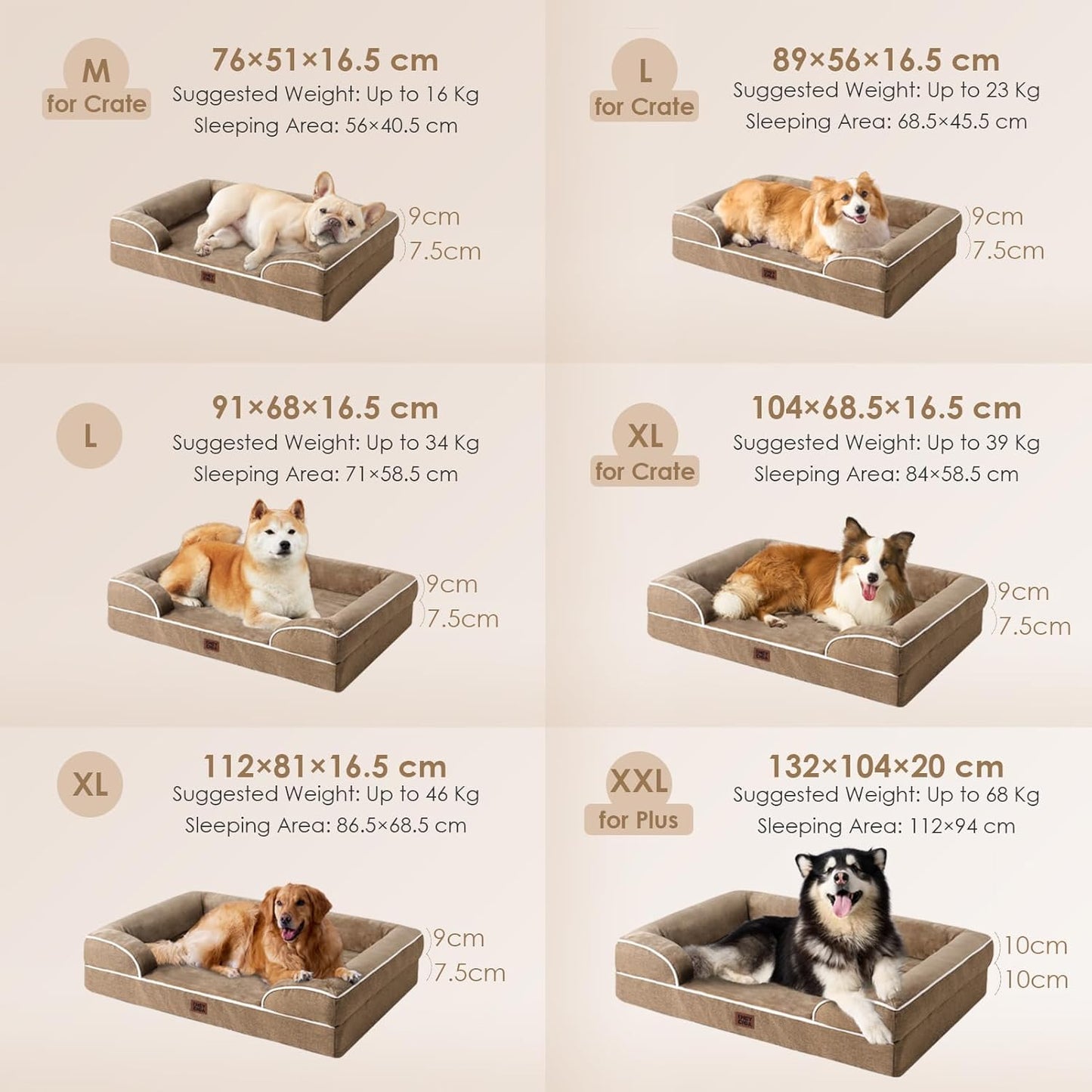 M
for Crate
76×51×16.5 cm
Suggested Weight: Up to 16 Kg
Sleeping Area: 56×40.5 cm
9cm
7.5cm

L
for Crate
89×56×16.5 cm
Suggested Weight: Up to 23 Kg
Sleeping Area: 68.5×45.5 cm
9cm
7.5cm

L
91×68×16.5 cm
Suggested Weight: Up to 34 Kg
Sleeping Area: 71×58.5 cm
9cm
7.5cm

XL
for Crate
104×68.5×16.5 cm
Suggested Weight: Up to 39 Kg
Sleeping Area: 84×58.5 cm
9cm
7.5cm

XL
112×81×16.5 cm
Suggested Weight: Up to 46 Kg
Sleeping Area: 86.5×68.5 cm
9cm
7.5cm

XXL
for Plus
132×104×20 cm
Suggested Weight: Up to 68 Kg
Sleeping Area: 112×94 cm
10cm
10cm