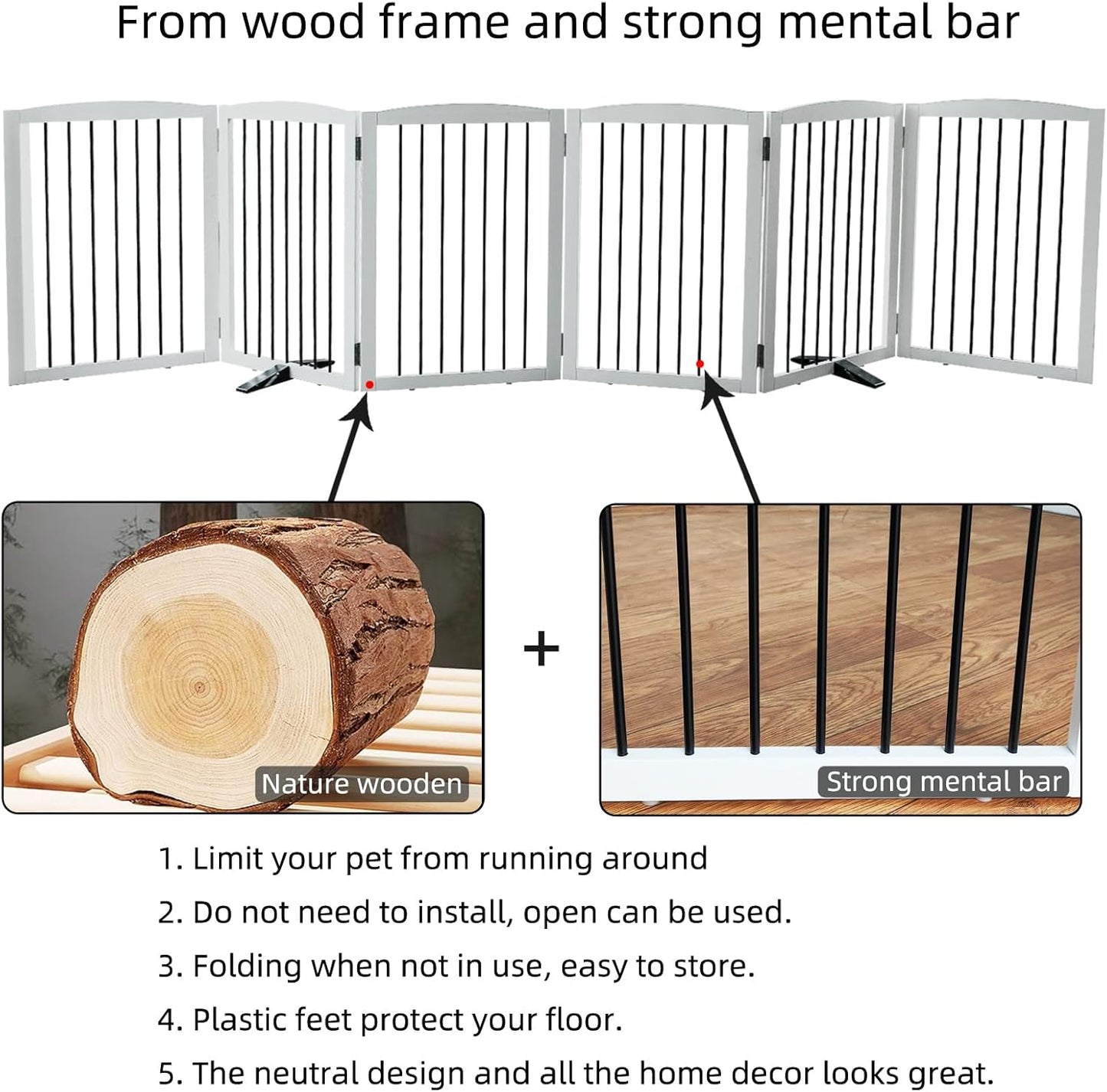 From wood frame and strong mental bar

Nature wooden

+

Strong mental bar

1. Limit your pet from running around

2. Do not need to install, open can be used.

3. Folding when not in use, easy to store.

4. Plastic feet protect your floor.

5. The neutral design and all the home decor looks great.