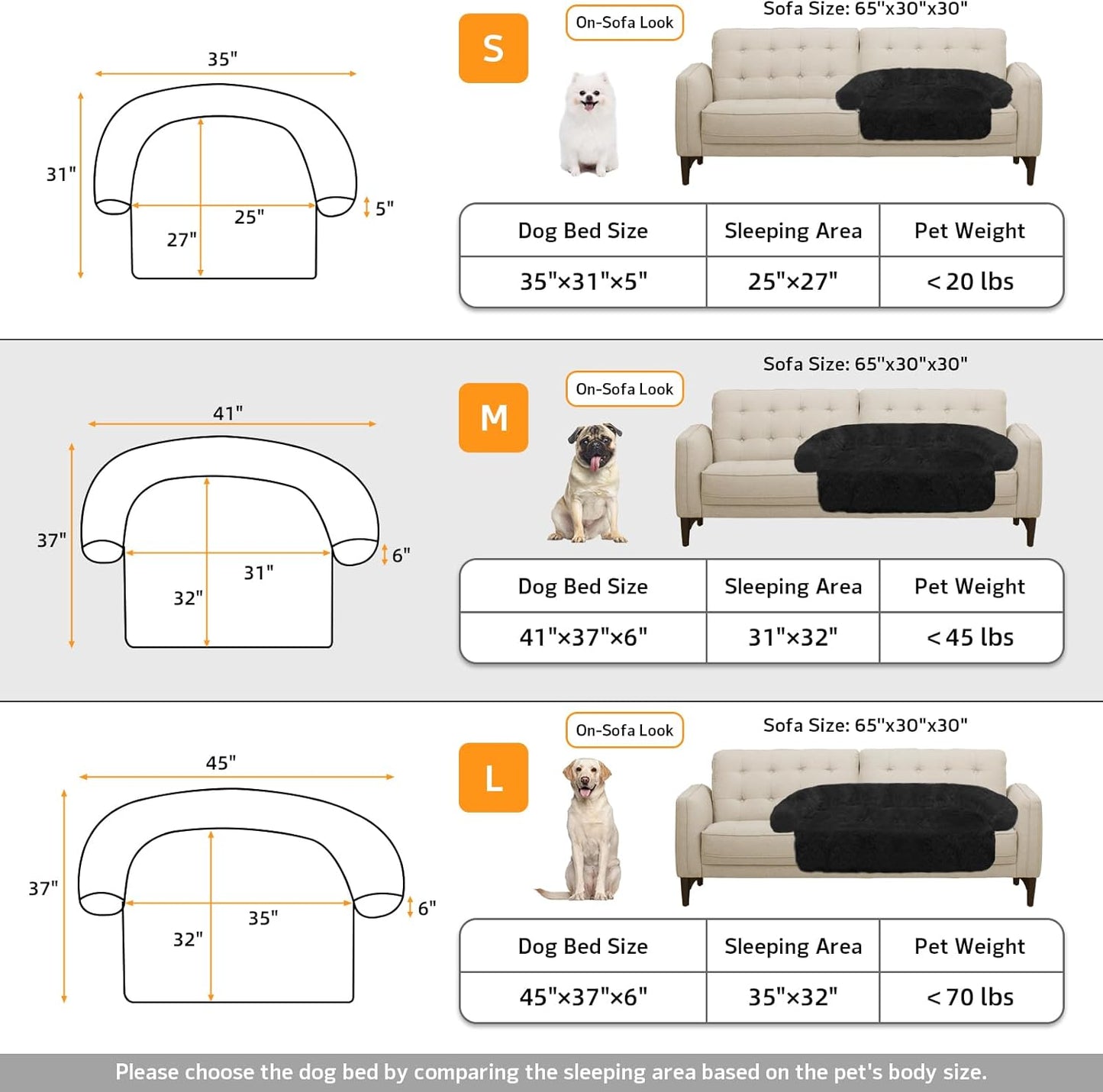 35"

31"

25"

27"

5"

S

On-Sofa Look

Sofa Size: 65"x30"x30"

| Dog Bed Size | Sleeping Area | Pet Weight |
|---|---|---|
| 35"×31"×5" | 25"×27" | < 20 lbs |

41"

37"

31"

32"

6"

M

On-Sofa Look

Sofa Size: 65"x30"x30"

| Dog Bed Size | Sleeping Area | Pet Weight |
|---|---|---|
| 41"×37"×6" | 31"×32" | < 45 lbs |

45"

37"

35"

32"

6"

L

On-Sofa Look

Sofa Size: 65"x30"x30"

| Dog Bed Size | Sleeping Area | Pet Weight |
|---|---|---|
| 45"×37"×6" | 35"×32" | < 70 lbs |

Please choose the dog bed by comparing the sleeping area based on the pet's body size.