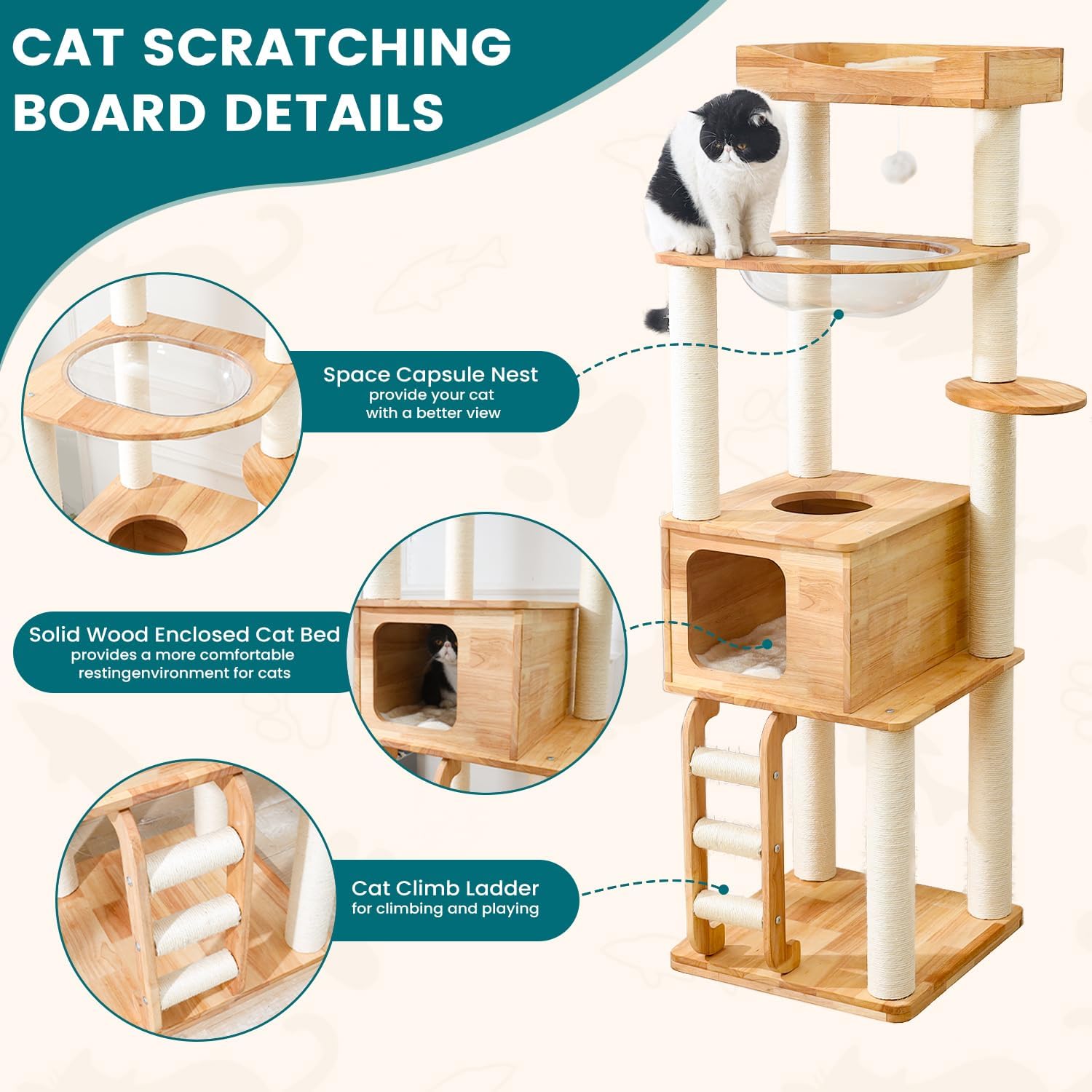 CAT SCRATCHING BOARD DETAILS

Space Capsule Nest
provide your cat with a better view

Solid Wood Enclosed Cat Bed
provides a more comfortable restingenvironment for cats

Cat Climb Ladder
for climbing and playing