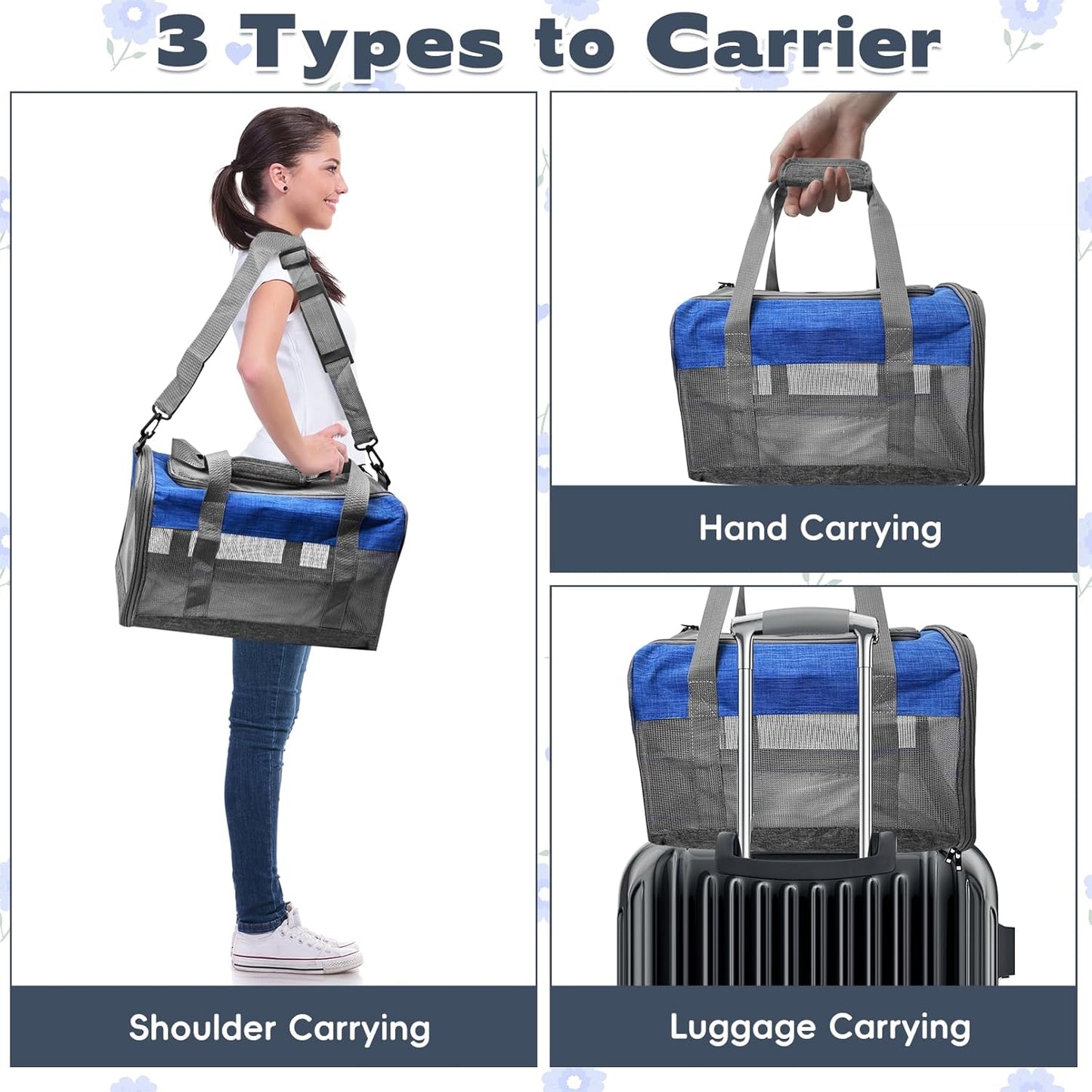 3 Types to Carrier

Shoulder Carrying

Hand Carrying

Luggage Carrying