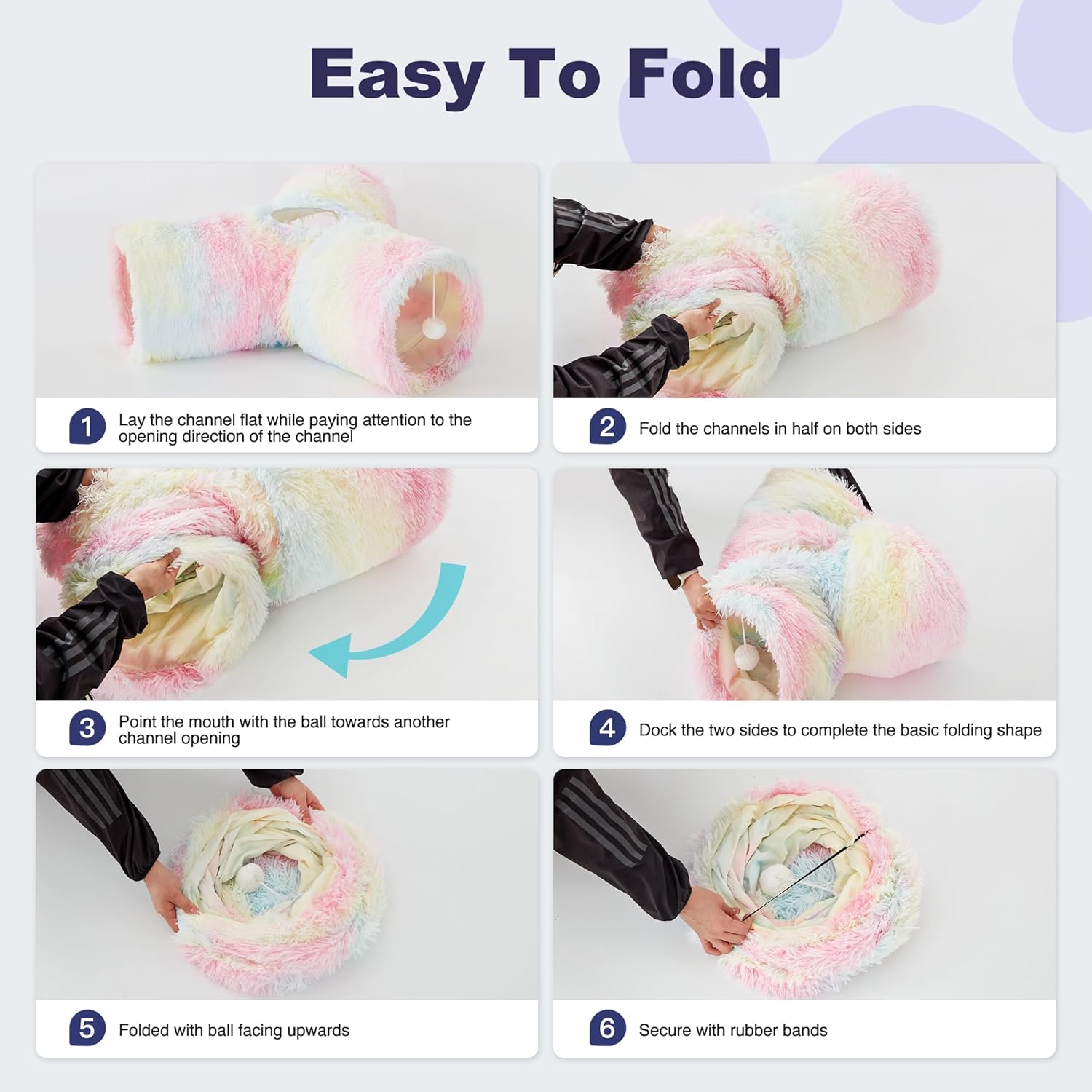 Easy To Fold

1 Lay the channel flat while paying attention to the opening direction of the channel

2 Fold the channels in half on both sides

3 Point the mouth with the ball towards another channel opening

4 Dock the two sides to complete the basic folding shape

5 Folded with ball facing upwards

6 Secure with rubber bands