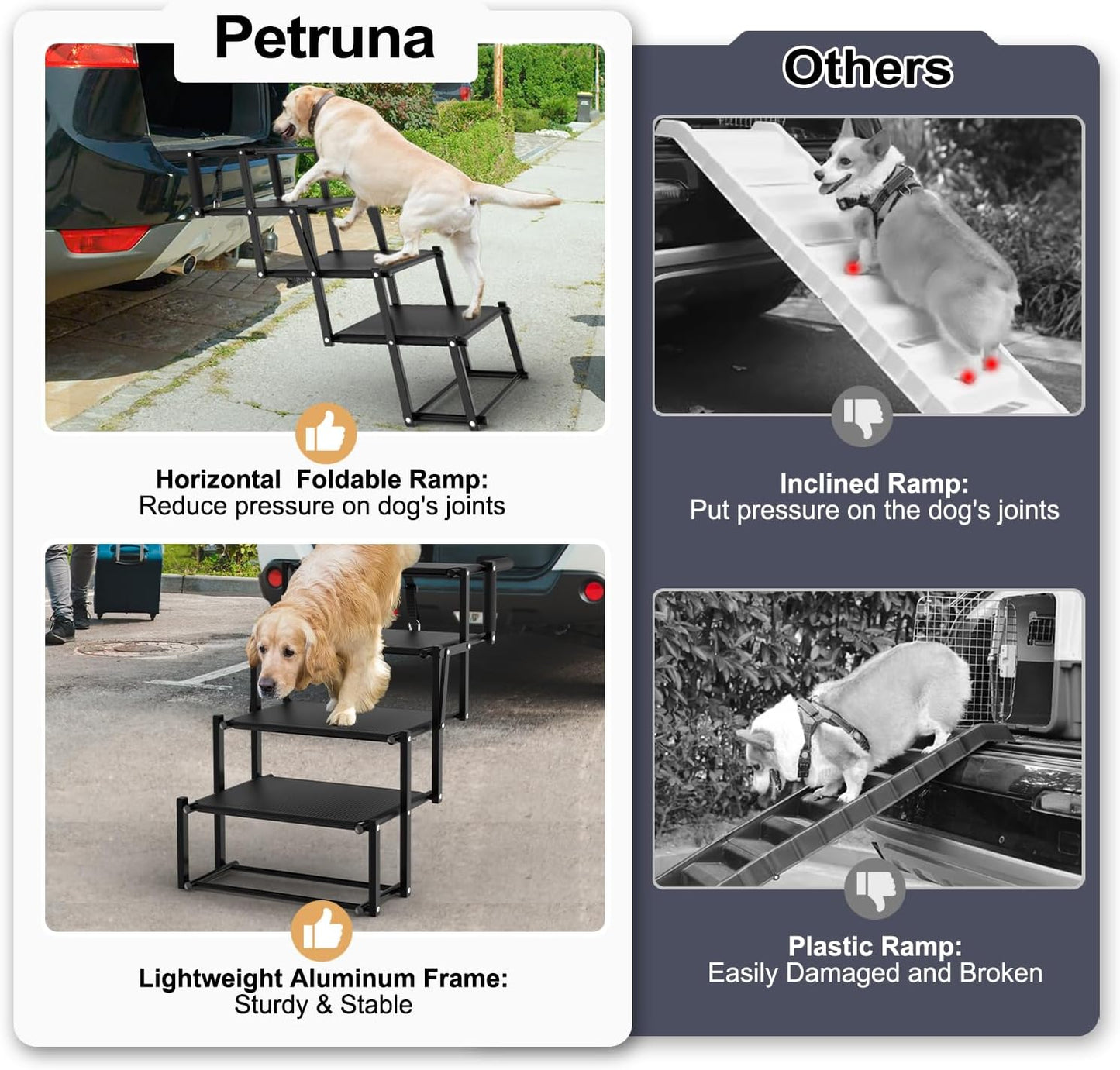 Petruna

Horizontal Foldable Ramp:
Reduce pressure on dog's joints

Lightweight Aluminum Frame:
Sturdy & Stable

Others

Inclined Ramp:
Put pressure on the dog's joints

Plastic Ramp:
Easily Damaged and Broken