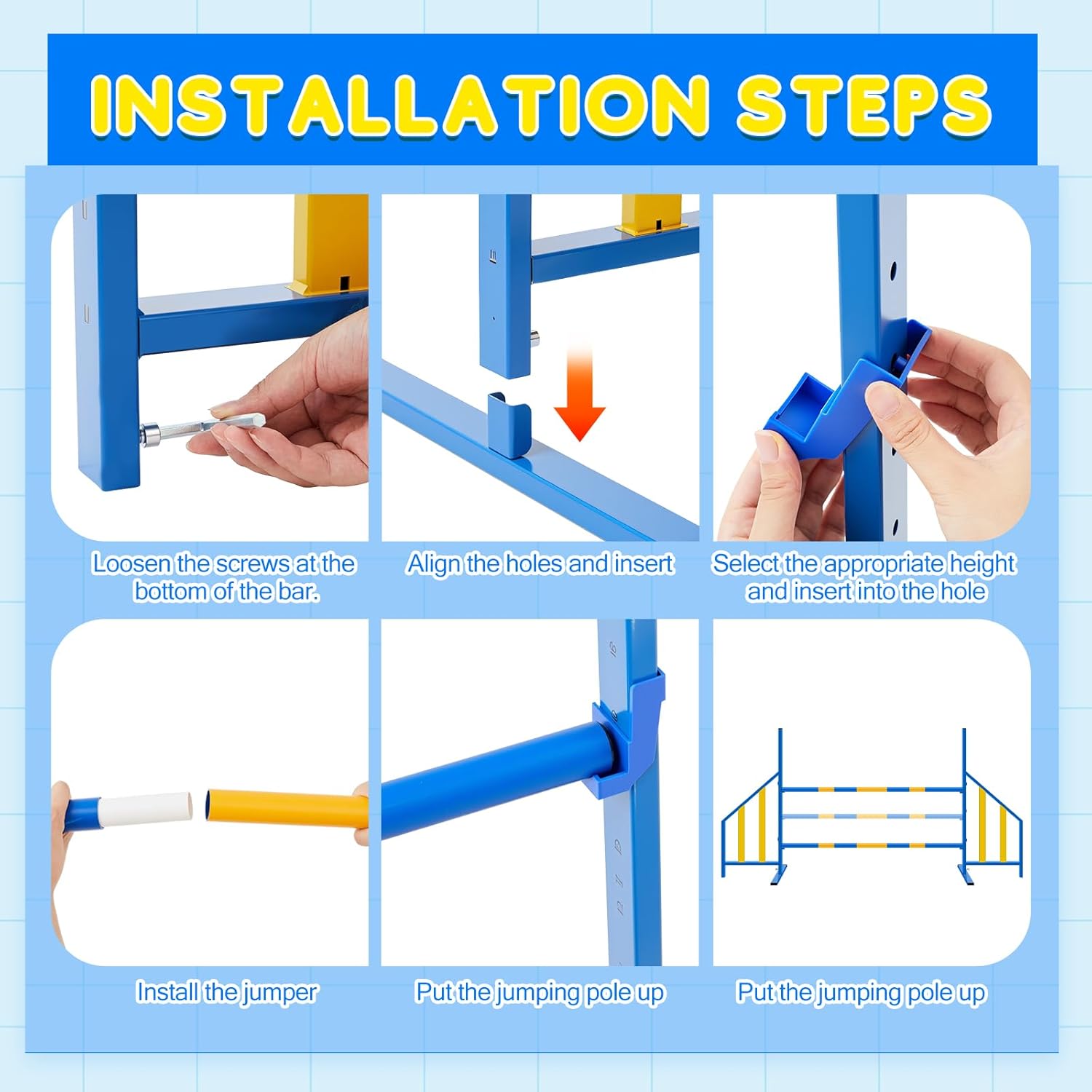 INSTALLATION STEPS

Loosen the screws at the bottom of the bar.

Align the holes and insert

Select the appropriate height and insert into the hole

Install the jumper

Put the jumping pole up

Put the jumping pole up