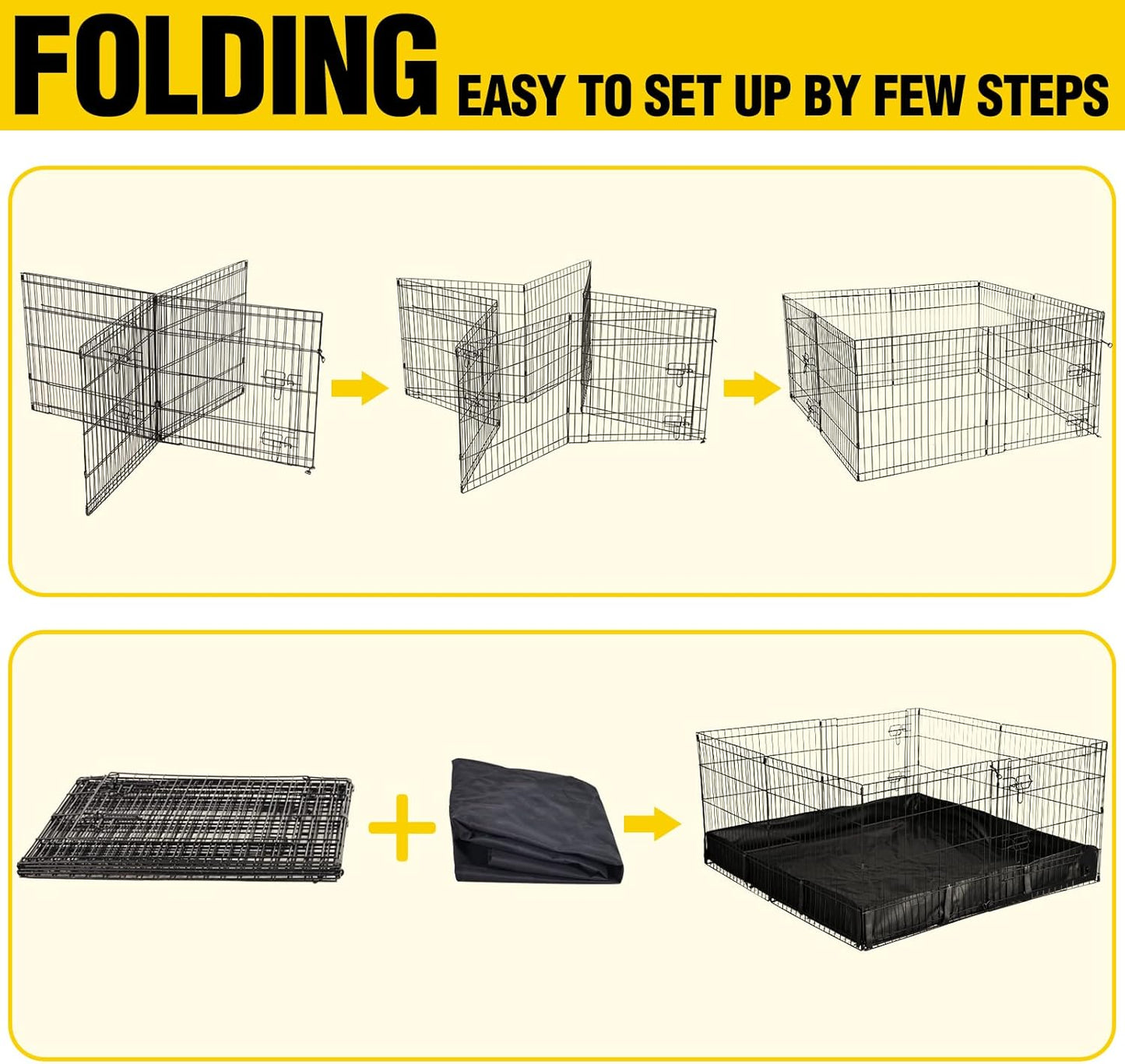 FOLDING EASY TO SET UP BY FEW STEPS