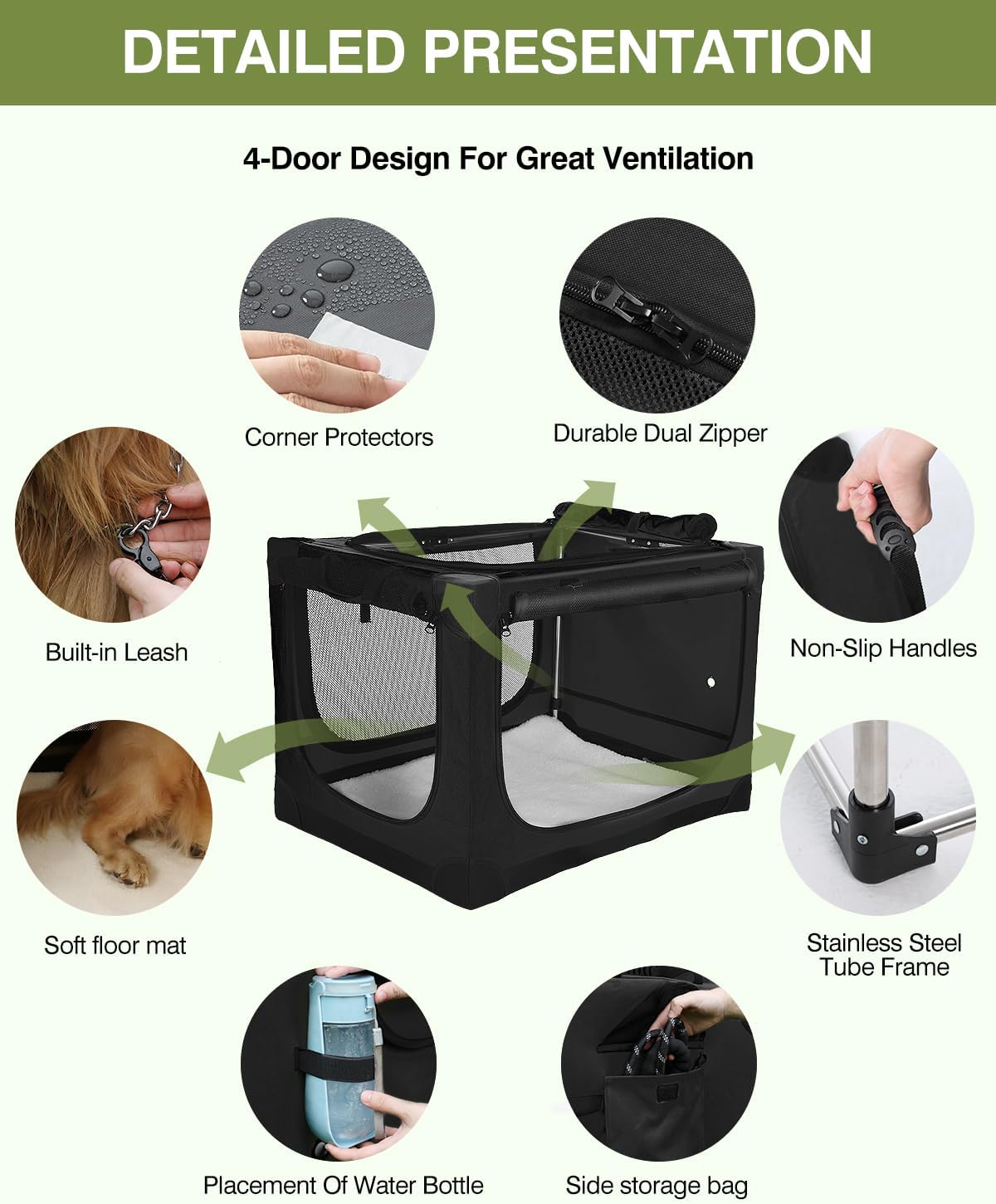 DETAILED PRESENTATION

4-Door Design For Great Ventilation

Corner Protectors

Durable Dual Zipper

Built-in Leash

Non-Slip Handles

Soft floor mat

Stainless Steel Tube Frame

Placement Of Water Bottle

Side storage bag