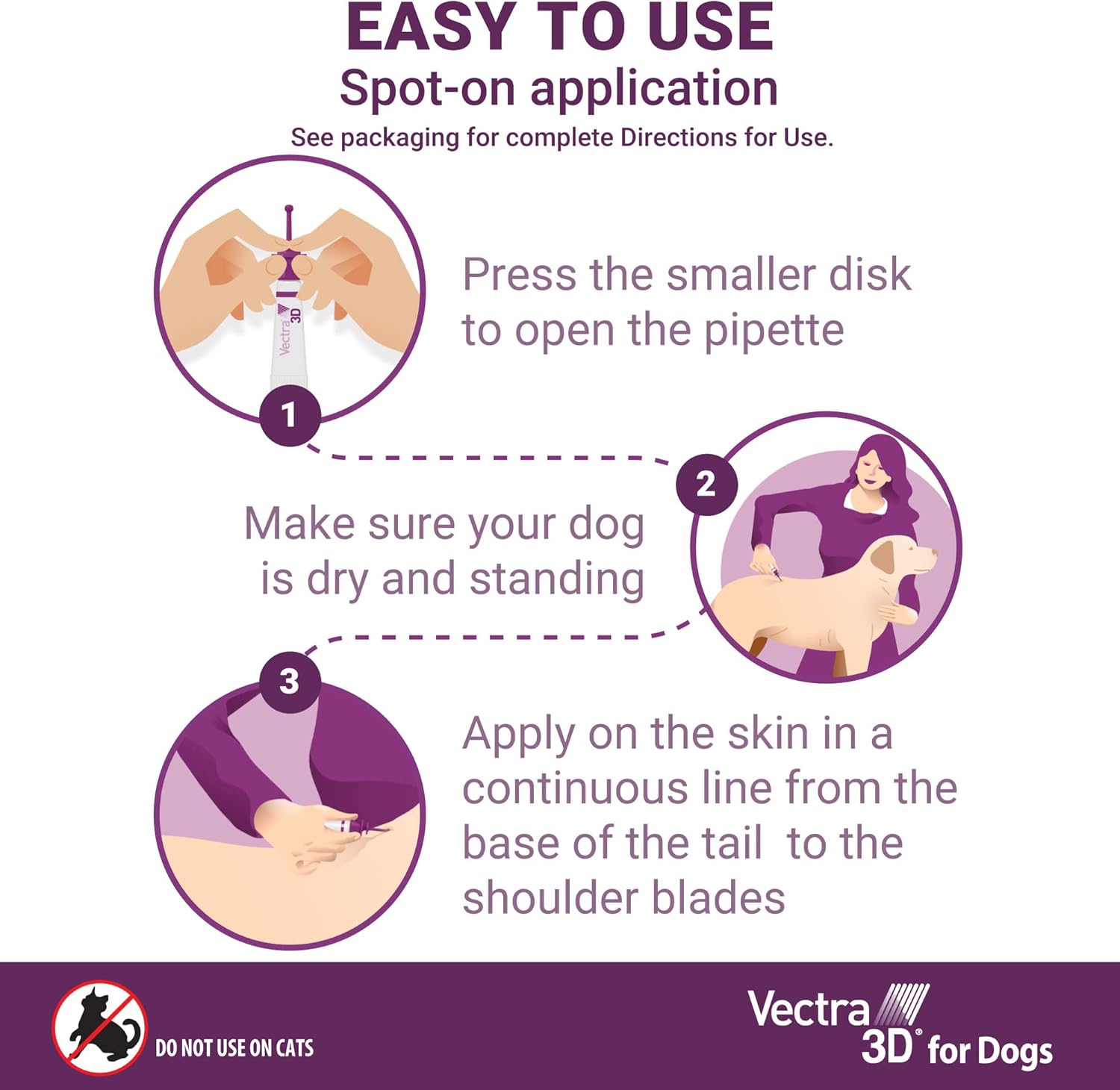 EASY TO USE
Spot-on application
See packaging for complete Directions for Use.

Vectra 3D

1

Press the smaller disk to open the pipette

2

Make sure your dog is dry and standing

3

Apply on the skin in a continuous line from the base of the tail  to the shoulder blades

DO NOT USE ON CATS

Vectra 3D® for Dogs