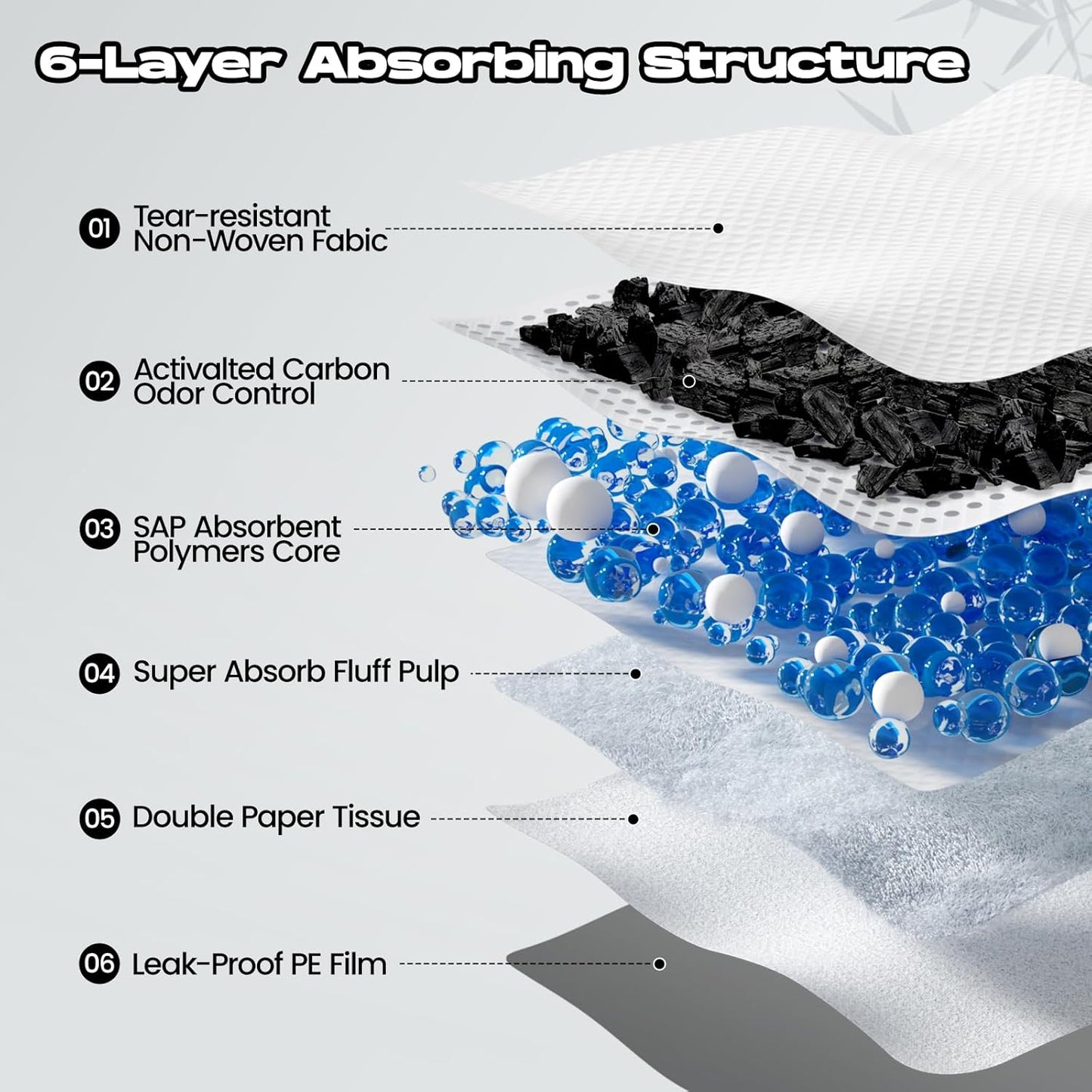 6-Layer Absorbing Structure

01 Tear-resistant Non-Woven Fabic

02 Activalted Carbon Odor Control

03 SAP Absorbent Polymers Core

04 Super Absorb Fluff Pulp

05 Double Paper Tissue

06 Leak-Proof PE Film