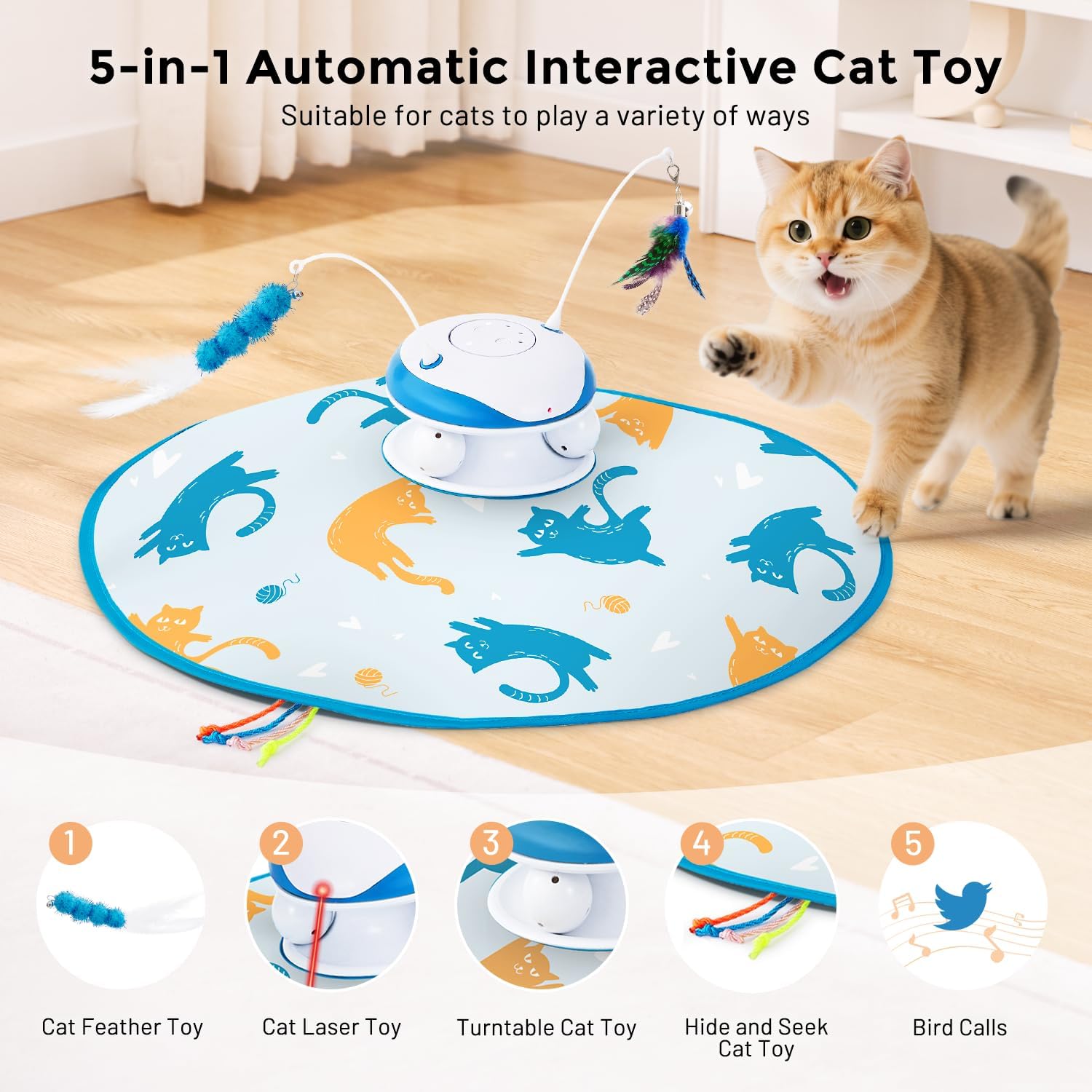 5-in-1 Automatic Interactive Cat Toy

Suitable for cats to play a variety of ways

1

Cat Feather Toy

2

Cat Laser Toy

3

Turntable Cat Toy

4

Hide and Seek Cat Toy

5

Bird Calls