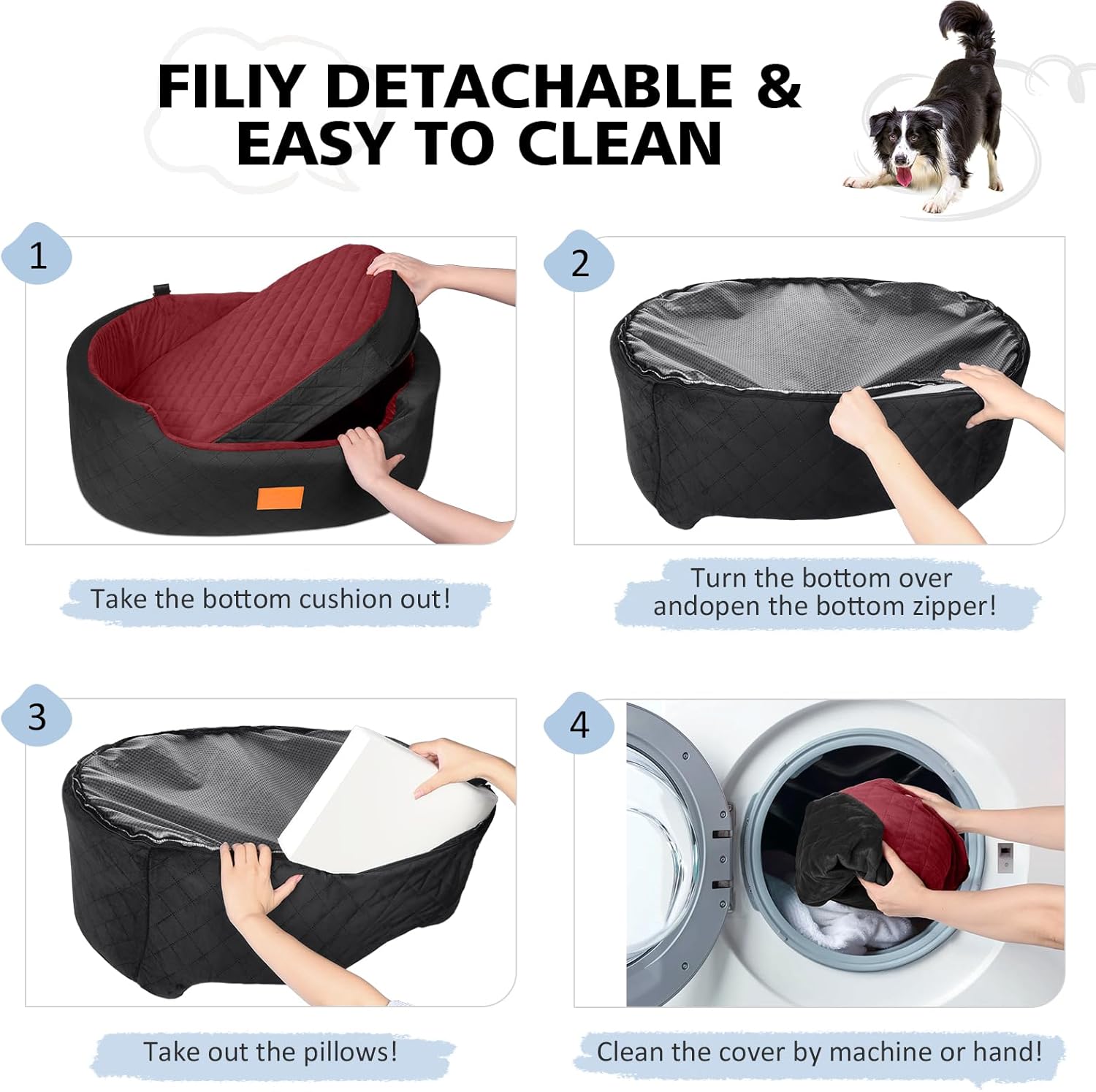 FILIY DETACHABLE & EASY TO CLEAN

1

Take the bottom cushion out!

2

Turn the bottom over andopen the bottom zipper!

3

Take out the pillows!

4

Clean the cover by machine or hand!