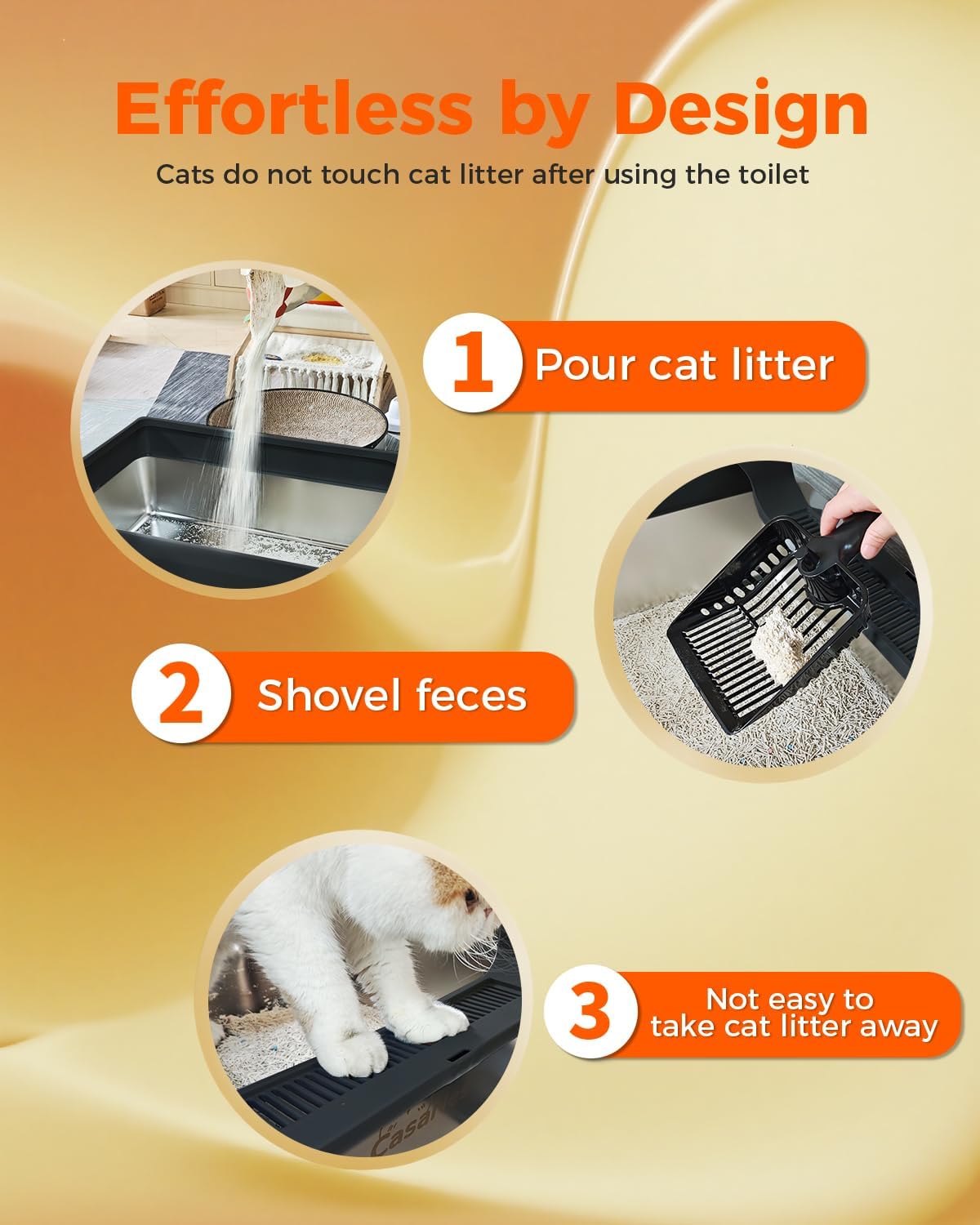 Effortless by Design

Cats do not touch cat litter after using the toilet

1 Pour cat litter

2 Shovel feces

3 Not easy to take cat litter away

Casa