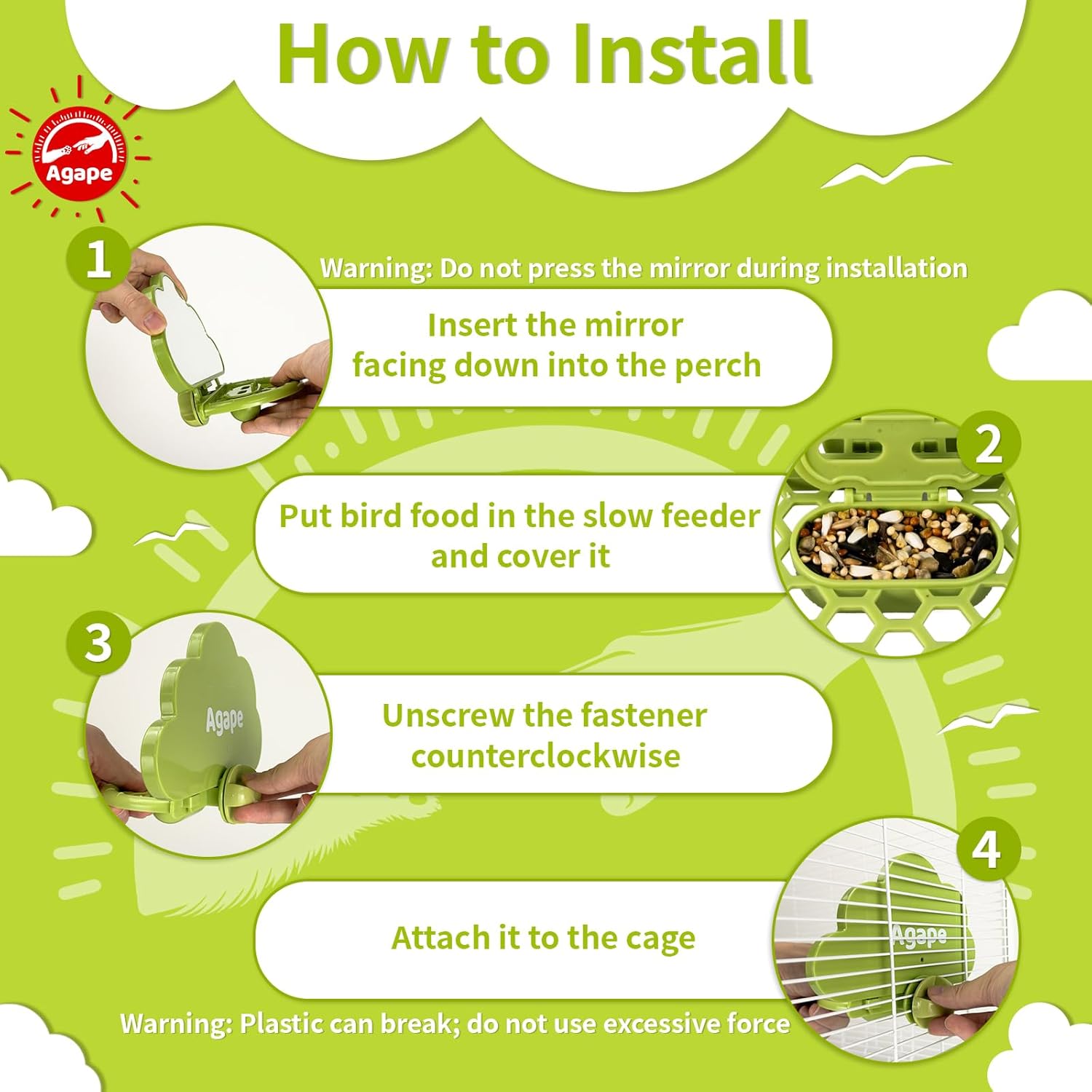 How to Install

Agape

1

Warning: Do not press the mirror during installation

Insert the mirror facing down into the perch

2

Put bird food in the slow feeder and cover it

3

Agape

Unscrew the fastener counterclockwise

4

Attach it to the cage

Agape

Warning: Plastic can break; do not use excessive force