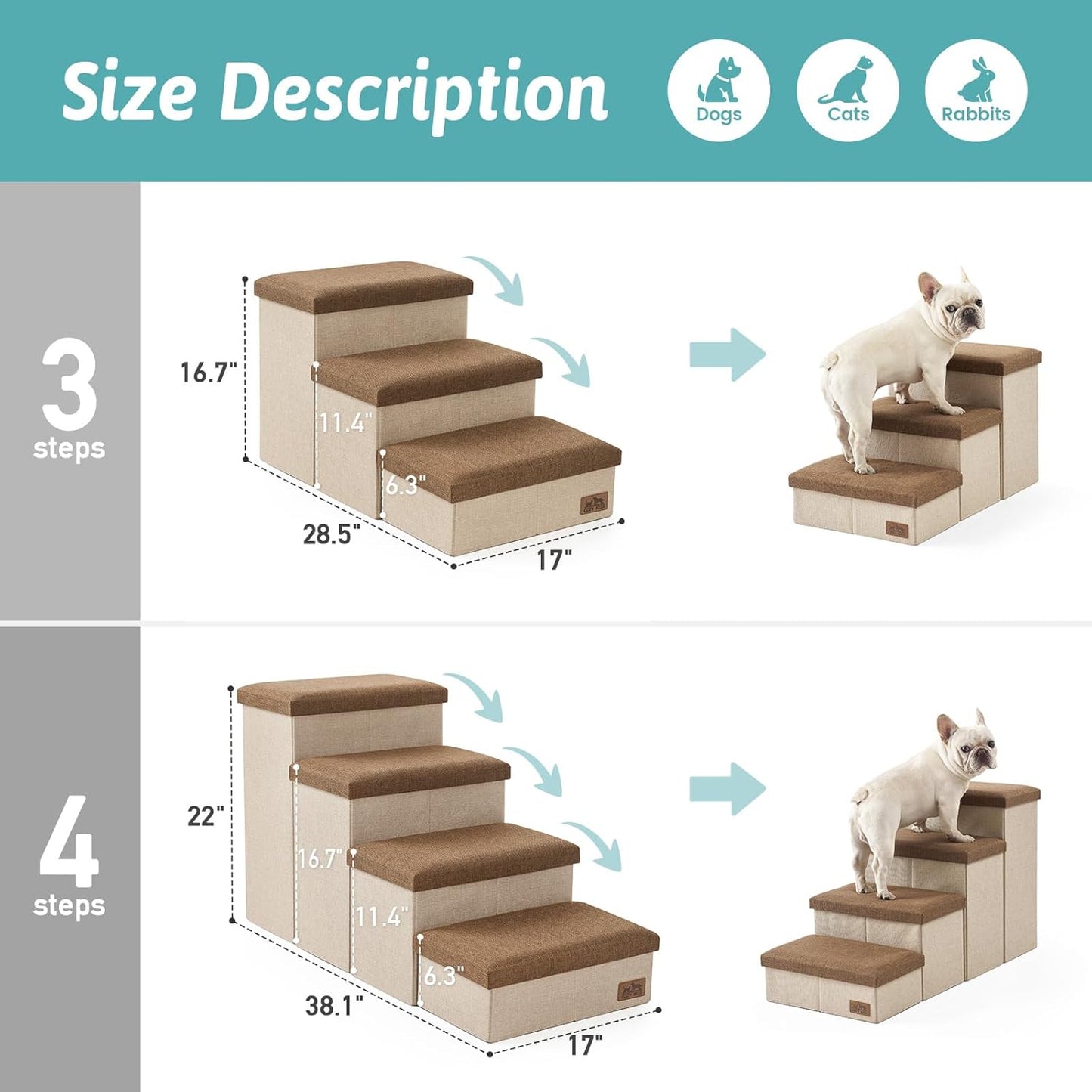 Size Description

Dogs

Cats

Rabbits

3 steps

16.7"

11.4"

6.3"

28.5"

17"

4 steps

22"

16.7"

11.4"

6.3"

38.1"

17"