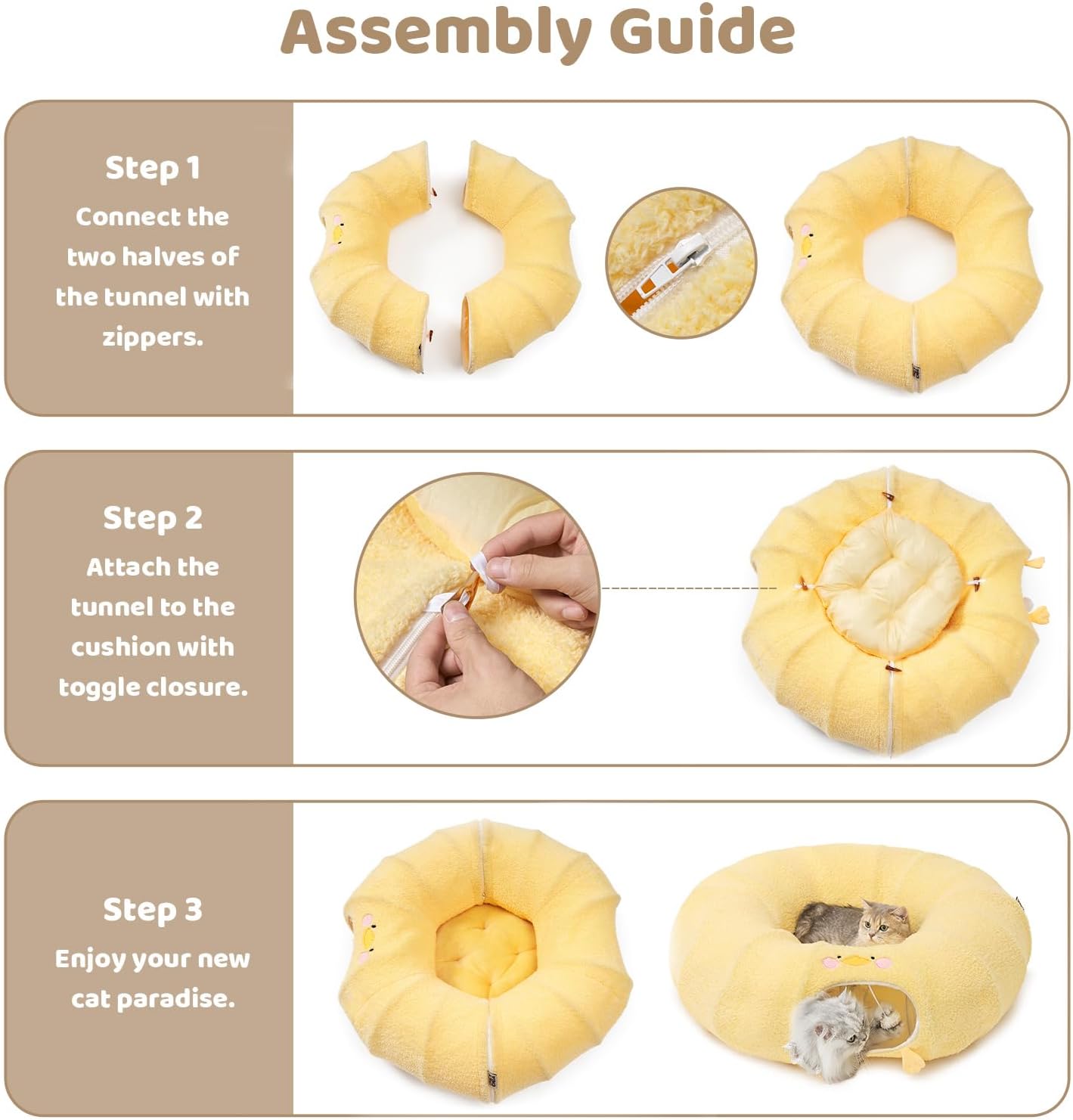 Assembly Guide

Step 1
Connect the two halves of the tunnel with zippers.

Step 2
Attach the tunnel to the cushion with toggle closure.

Step 3
Enjoy your new cat paradise.