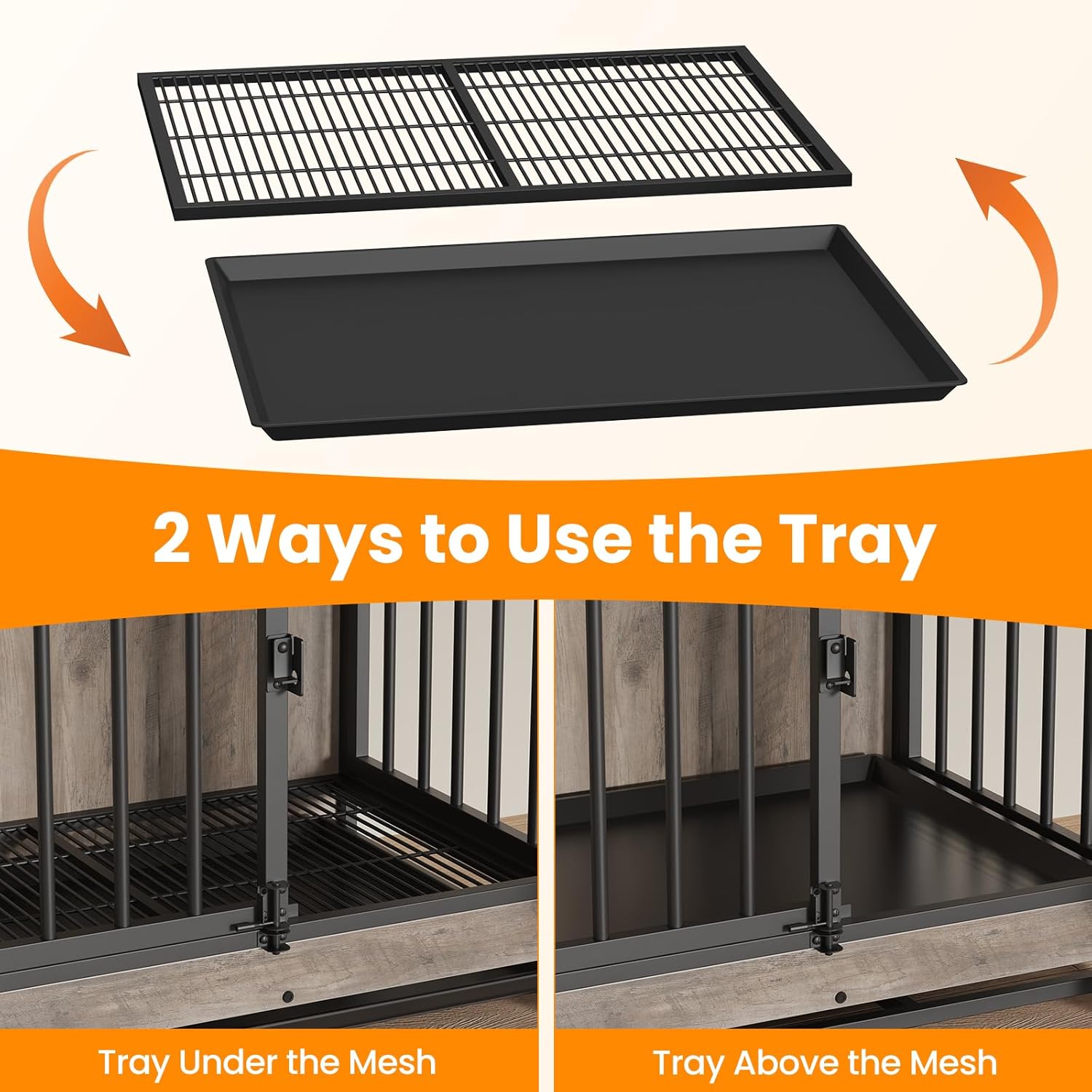 2 Ways to Use the Tray

Tray Under the Mesh

Tray Above the Mesh