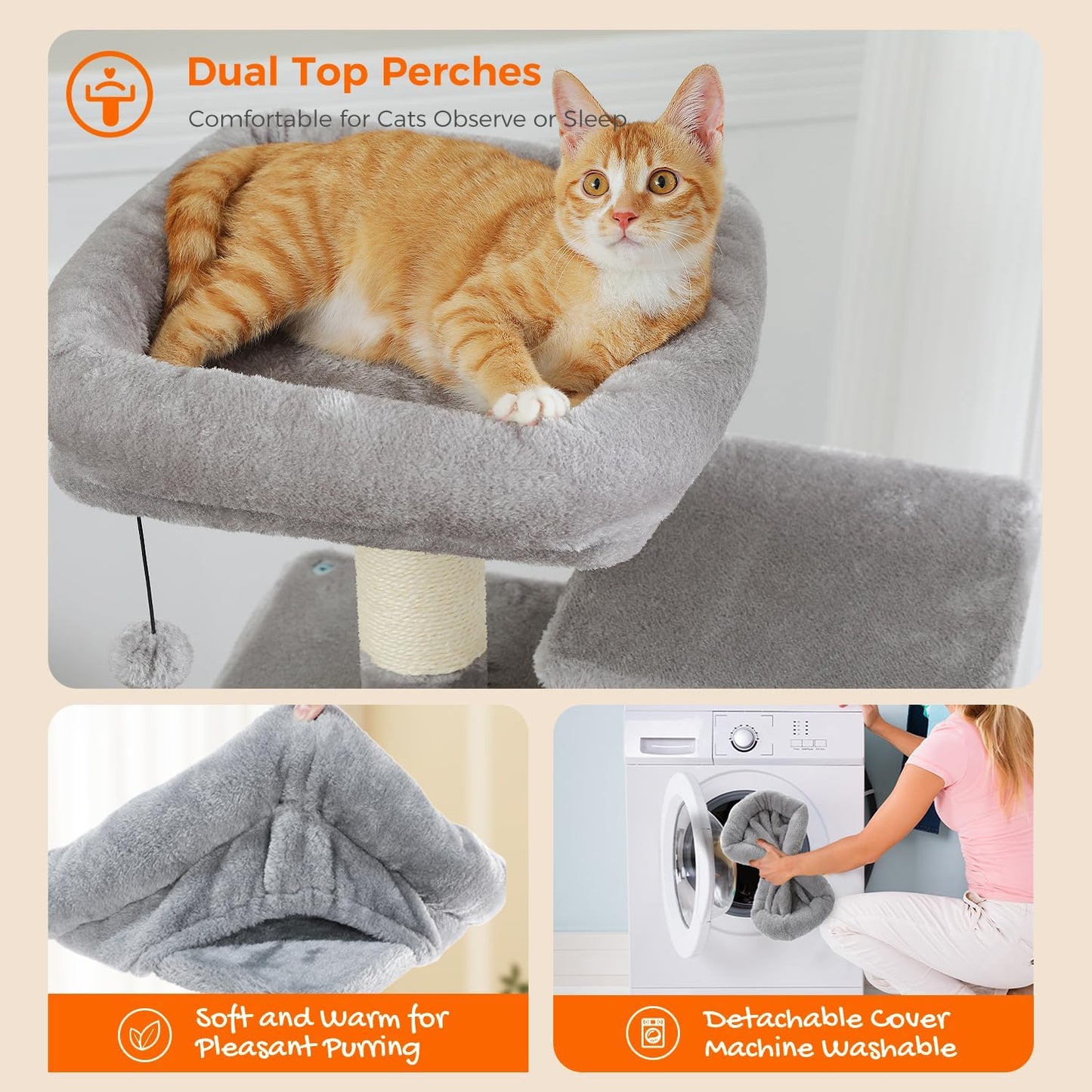 Dual Top Perches

Comfortable for Cats Observe or Sleep

Soft and Warm for Pleasant Purring

Detachable Cover Machine Washable