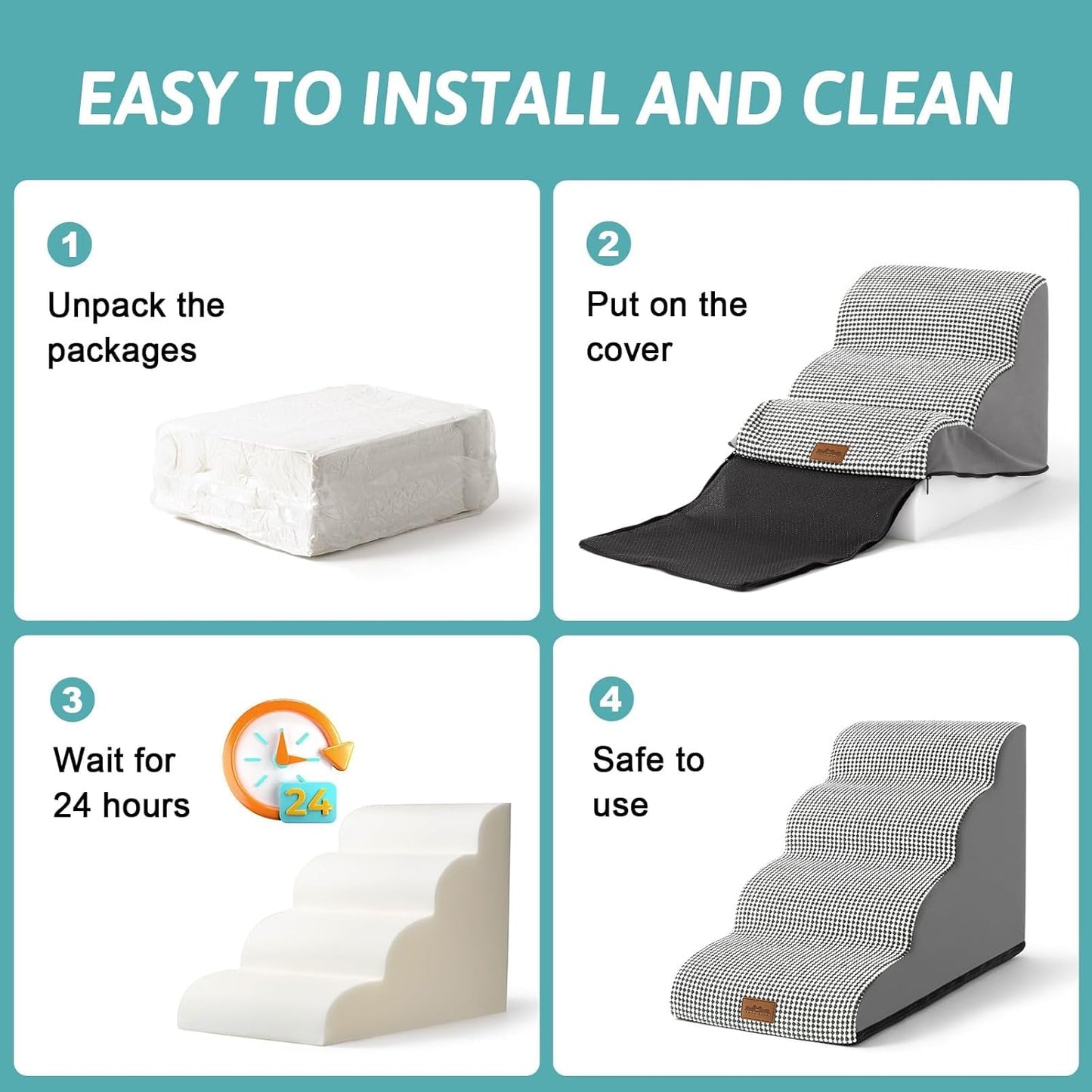 EASY TO INSTALL AND CLEAN

1
Unpack the packages

2
Put on the cover

3
Wait for 24 hours

24

4
Safe to use