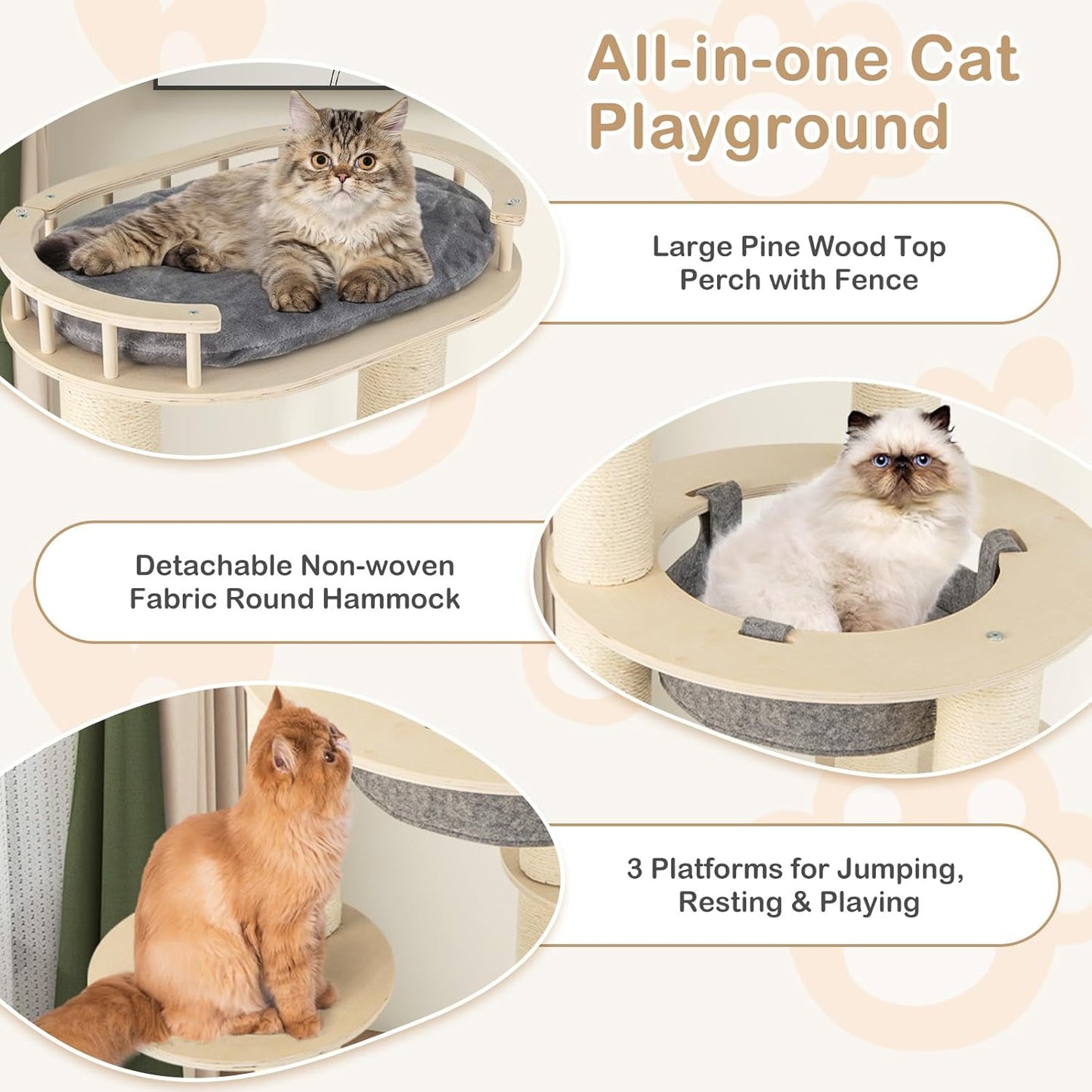 All-in-one Cat Playground

Large Pine Wood Top Perch with Fence

Detachable Non-woven Fabric Round Hammock

3 Platforms for Jumping, Resting & Playing