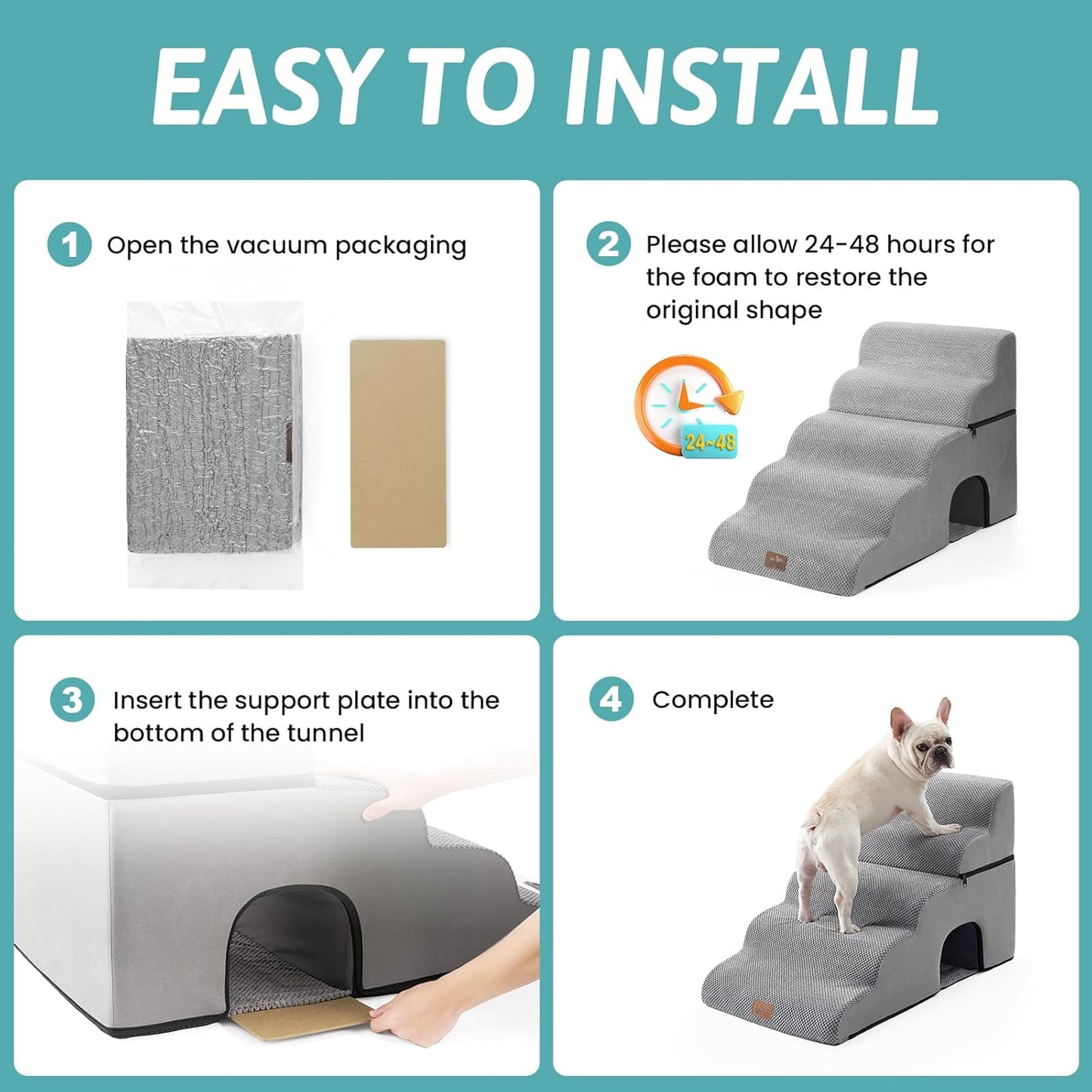 EASY TO INSTALL

1 Open the vacuum packaging

2 Please allow 24-48 hours for the foam to restore the original shape

24~48

3 Insert the support plate into the bottom of the tunnel

4 Complete