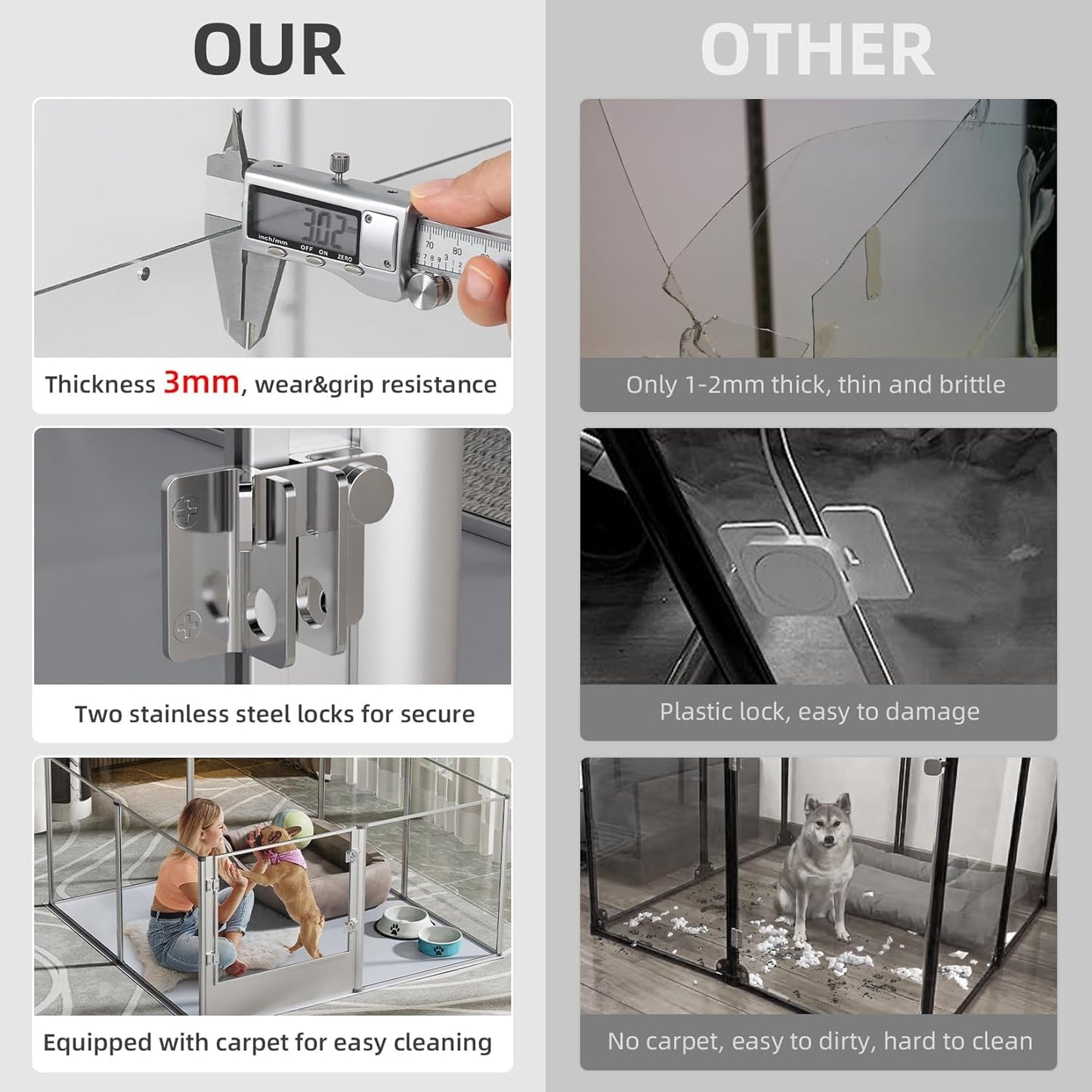 OUR

3.02 mm
inch/mm OFF ON ZERO
70 80

Thickness 3mm, wear&grip resistance

Two stainless steel locks for secure

Equipped with carpet for easy cleaning

OTHER

Only 1-2mm thick, thin and brittle

Plastic lock, easy to damage

No carpet, easy to dirty, hard to clean