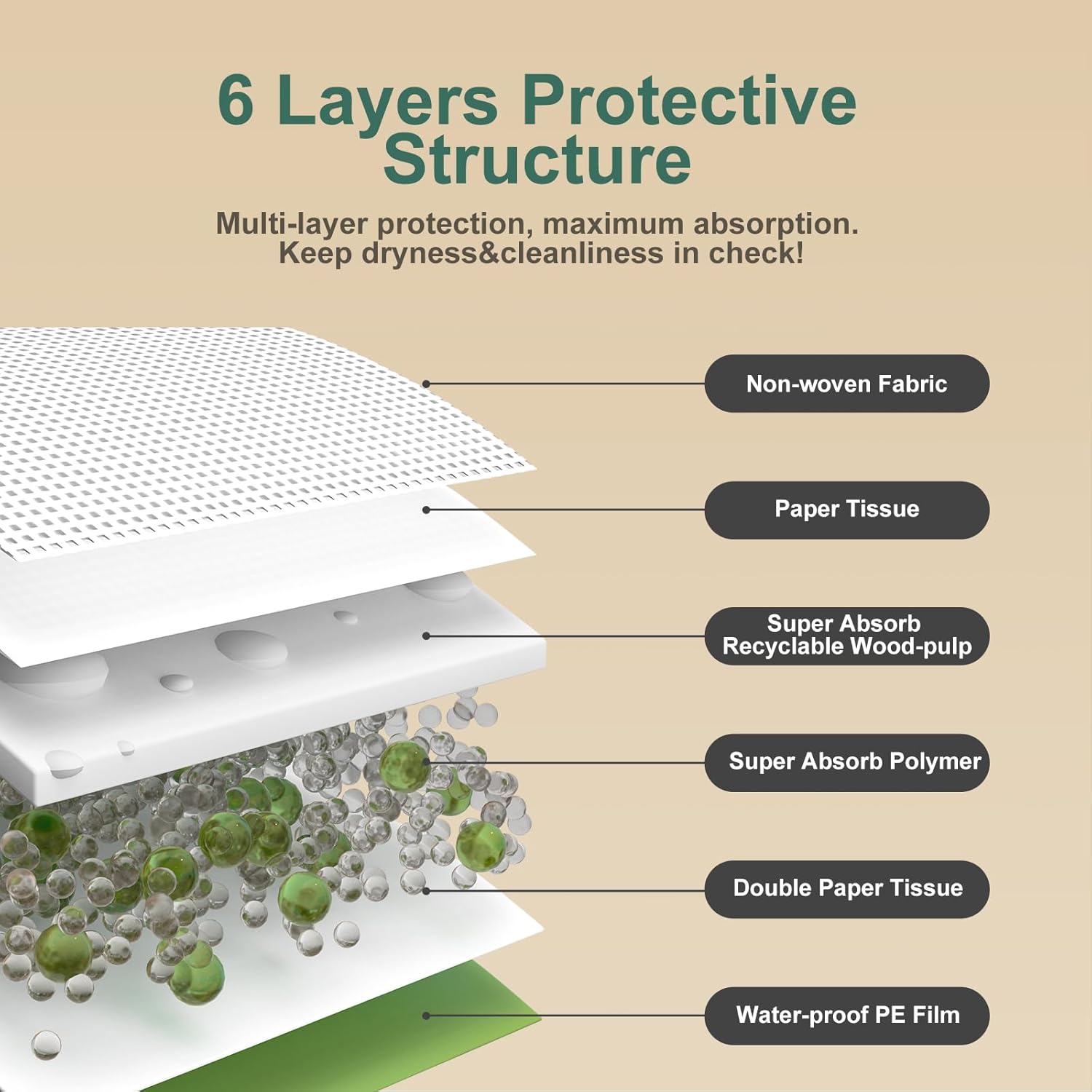 6 Layers Protective Structure

Multi-layer protection, maximum absorption. Keep dryness&cleanliness in check!

Non-woven Fabric

Paper Tissue

Super Absorb Recyclable Wood-pulp

Super Absorb Polymer

Double Paper Tissue

Water-proof PE Film