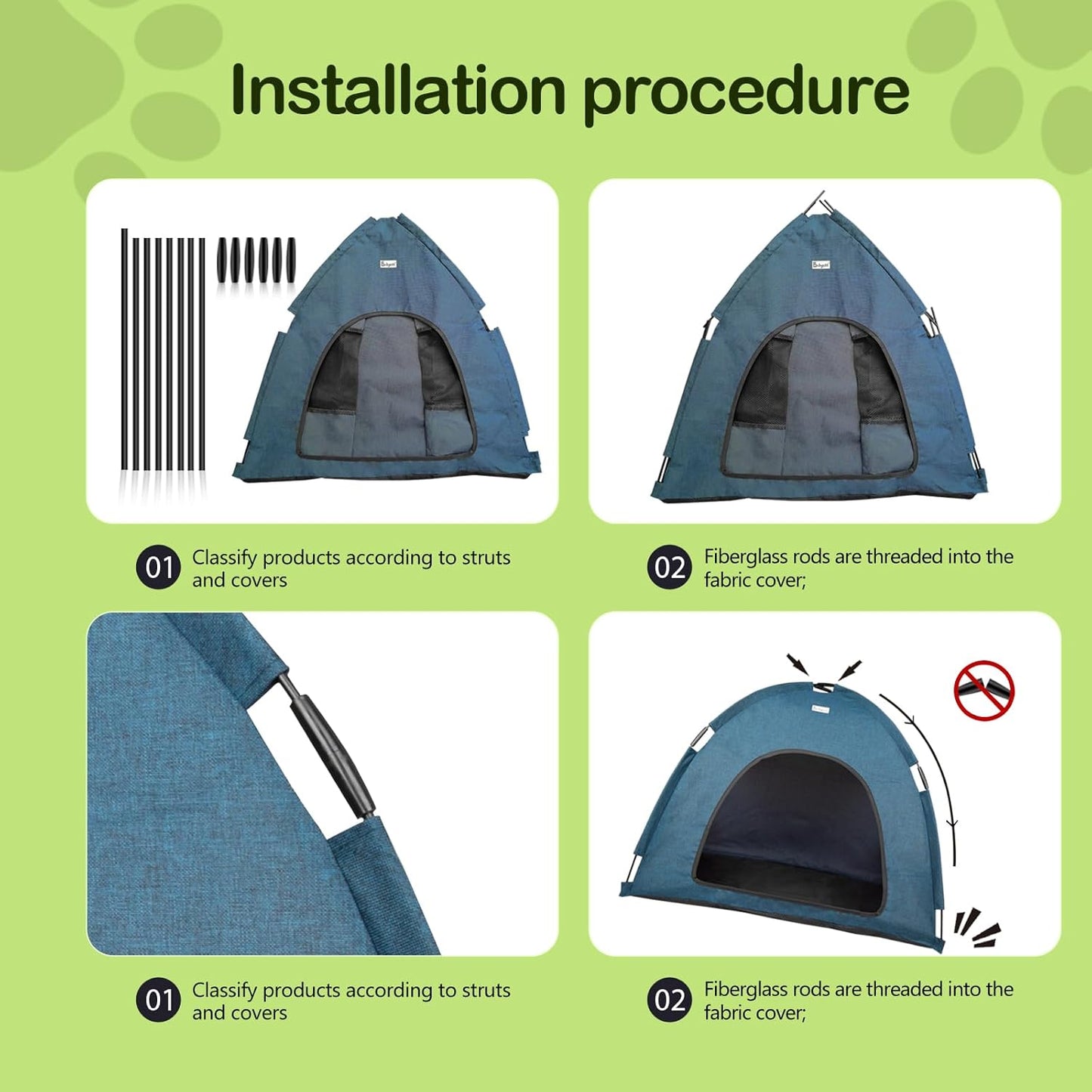 Installation procedure

01 Classify products according to struts and covers

02 Fiberglass rods are threaded into the fabric cover;

01 Classify products according to struts and covers

02 Fiberglass rods are threaded into the fabric cover;